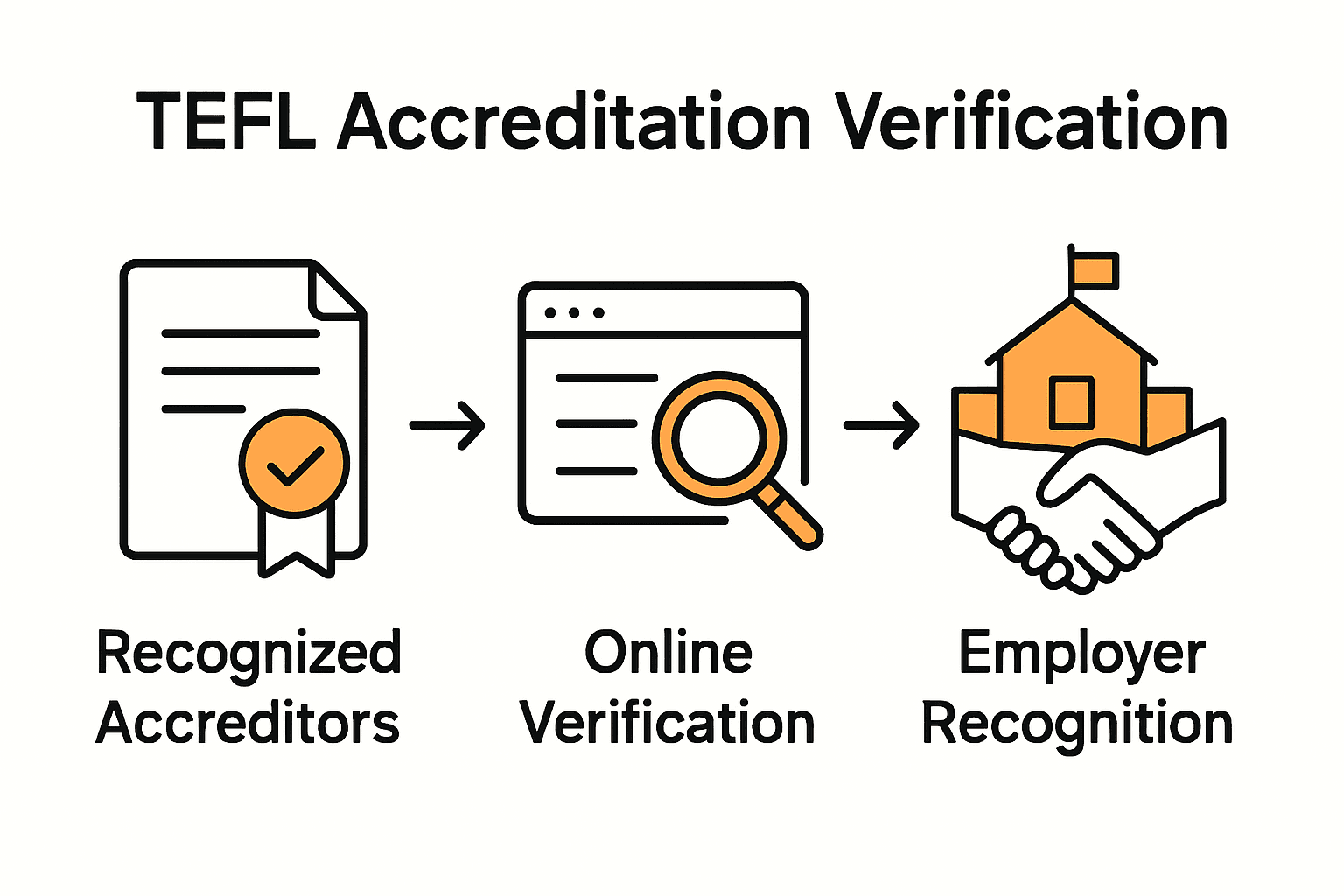 TEFL Accreditation Verification

Recognized Accreditors

Online Verification

Employer Recognition