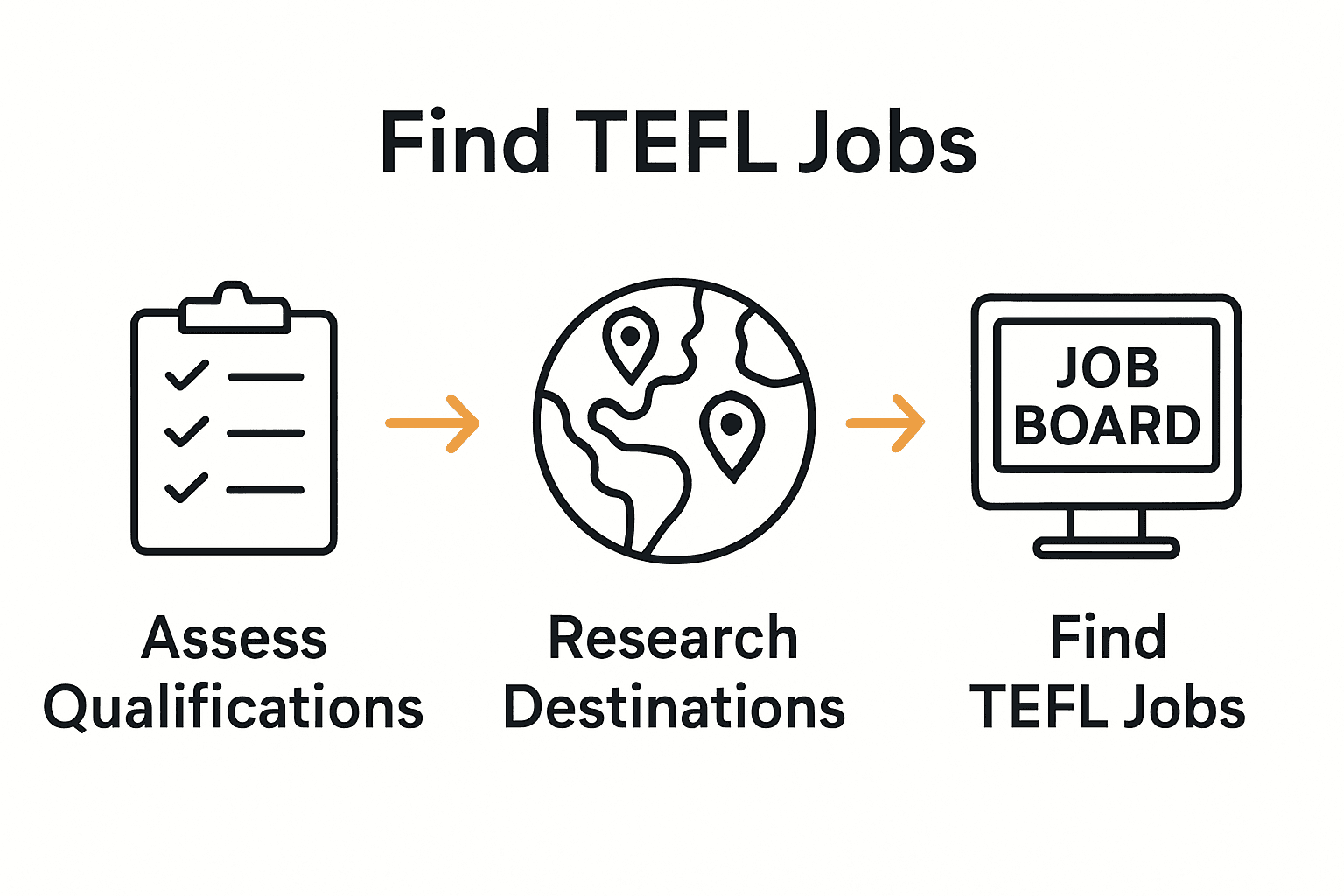 Find TEFL Jobs

JOB BOARD

Assess Qualifications

Research Destinations

Find TEFL Jobs