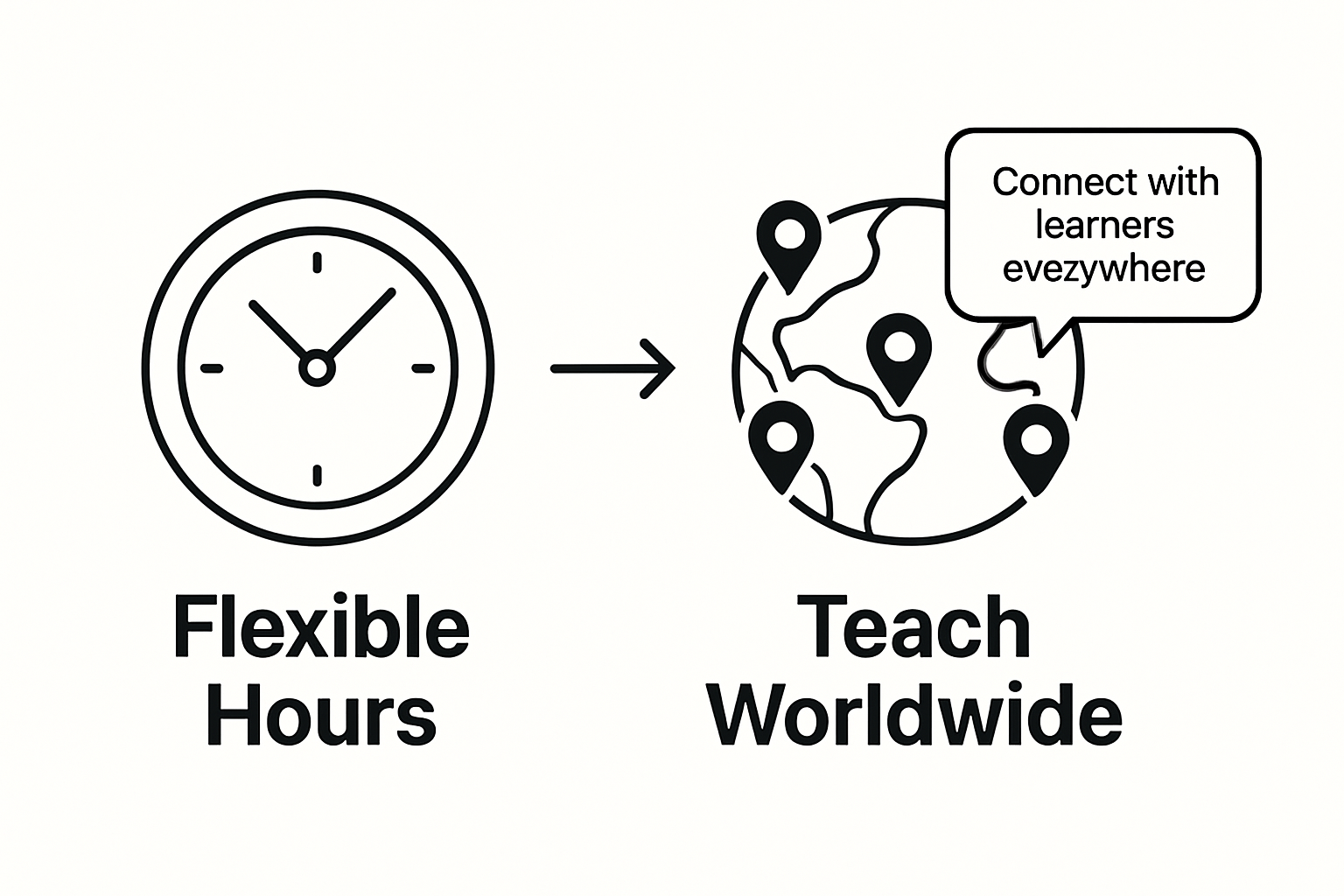 Connect with learners evezywhere

Flexible Hours

Teach Worldwide