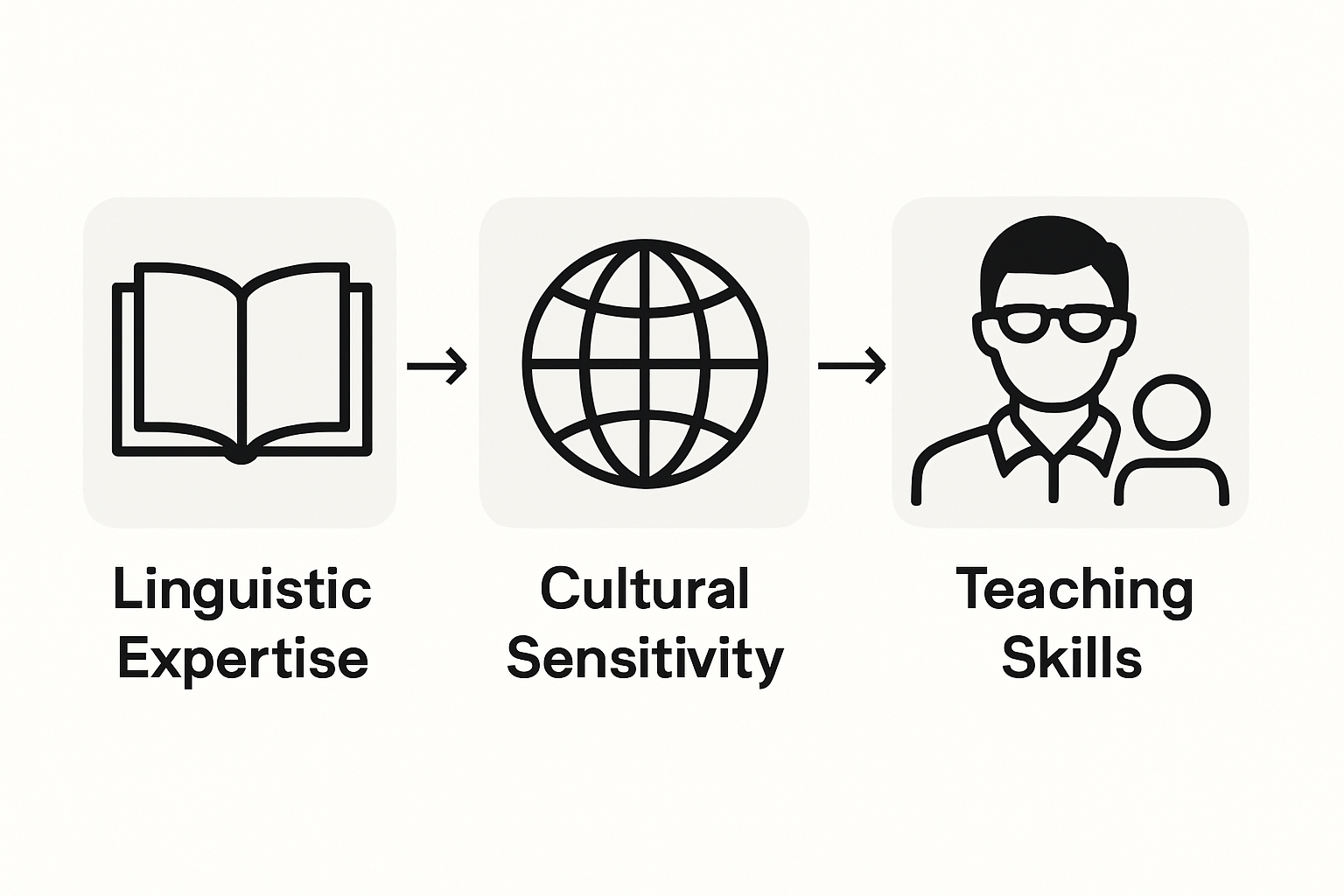 Linguistic Expertise

Cultural Sensitivity

Teaching Skills