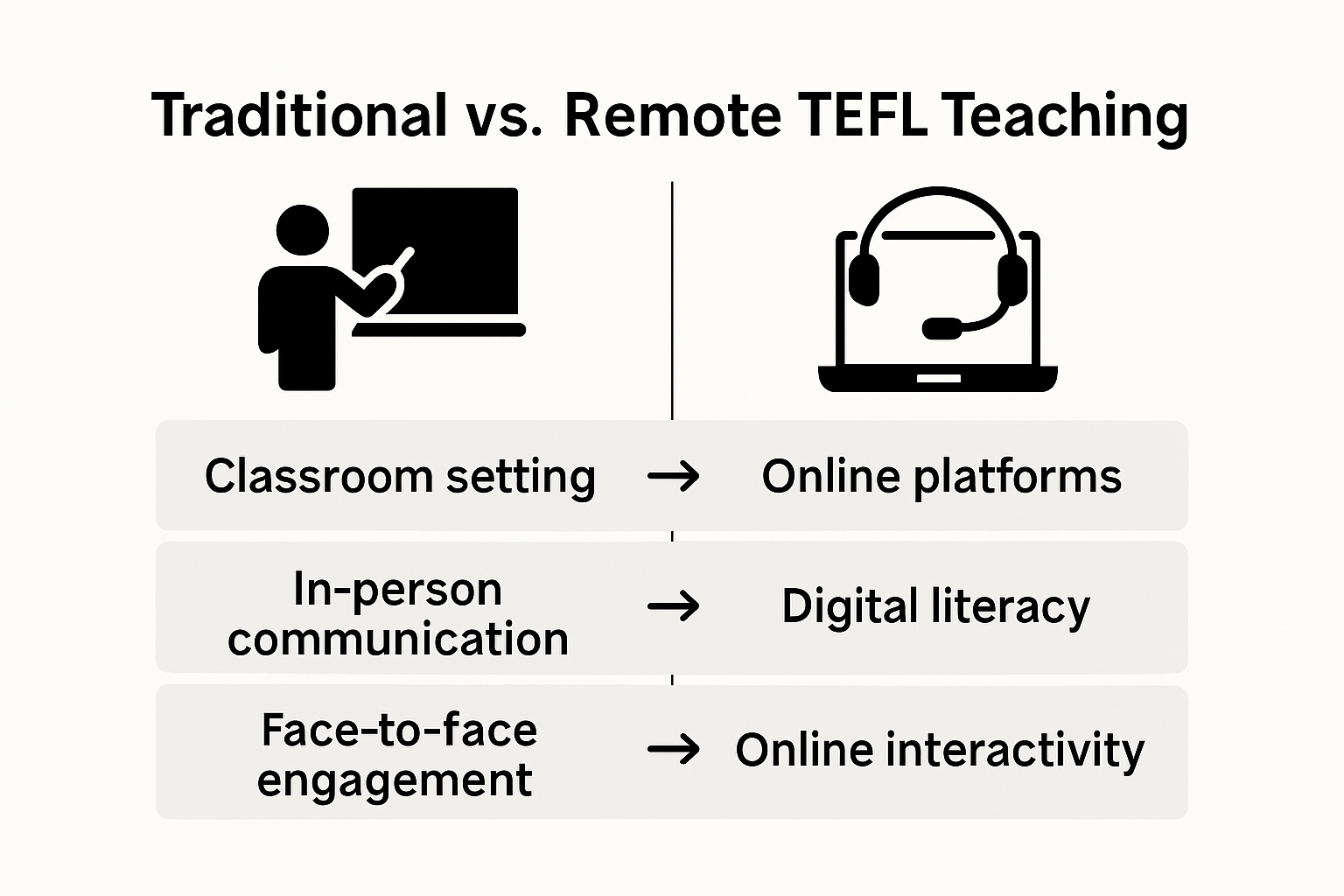 Traditional vs. Remote TEFL Teaching

Classroom setting → Online platforms

In-person communication → Digital literacy

Face-to-face engagement → Online interactivity