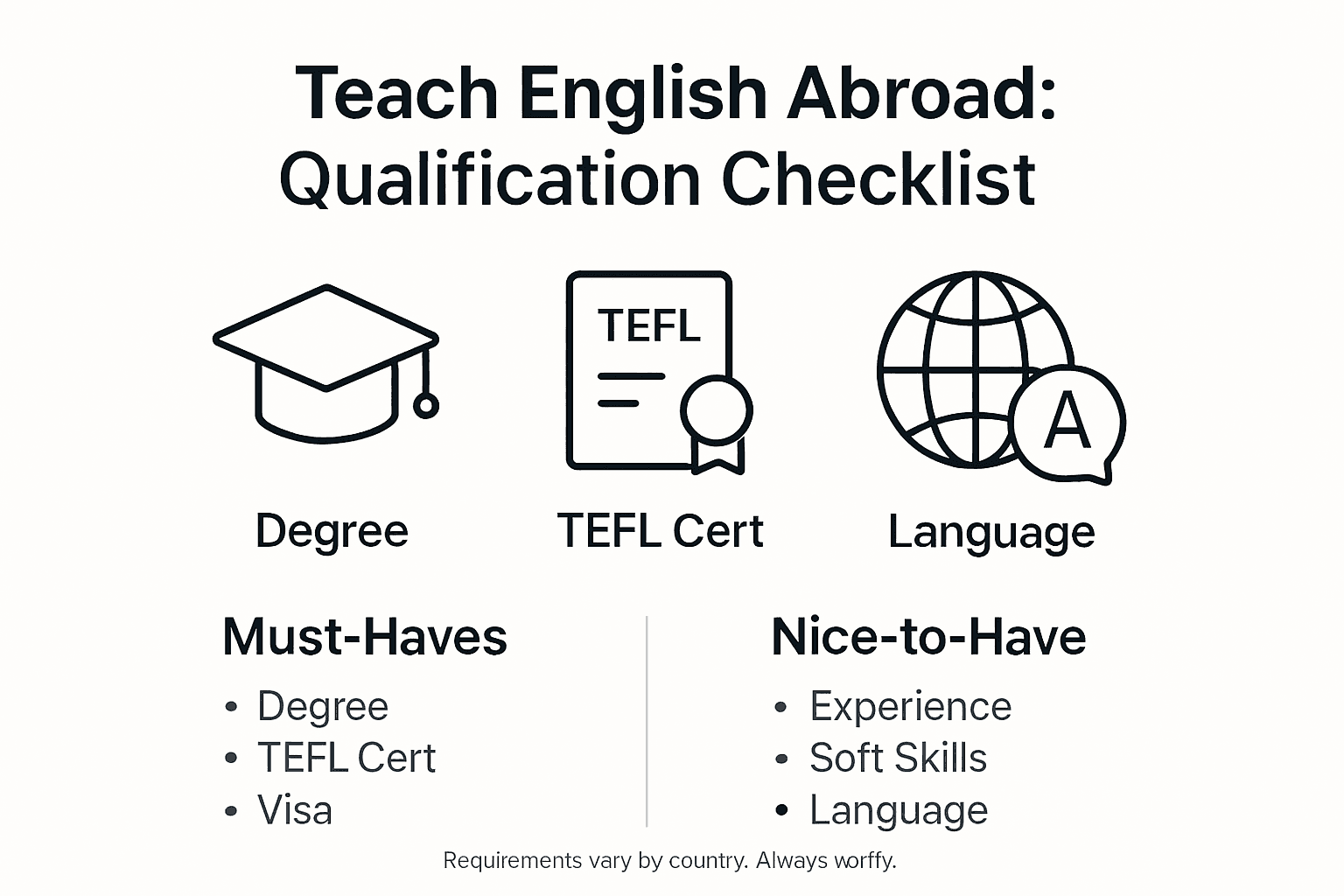 Teach English Abroad:
Qualification Checklist

TEFL

A

Degree

TEFL Cert

Language

Must-Haves
• Degree
• TEFL Cert
• Visa

Nice-to-Have
• Experience
• Soft Skills
• Language

Requirements vary by country. Always worffy.