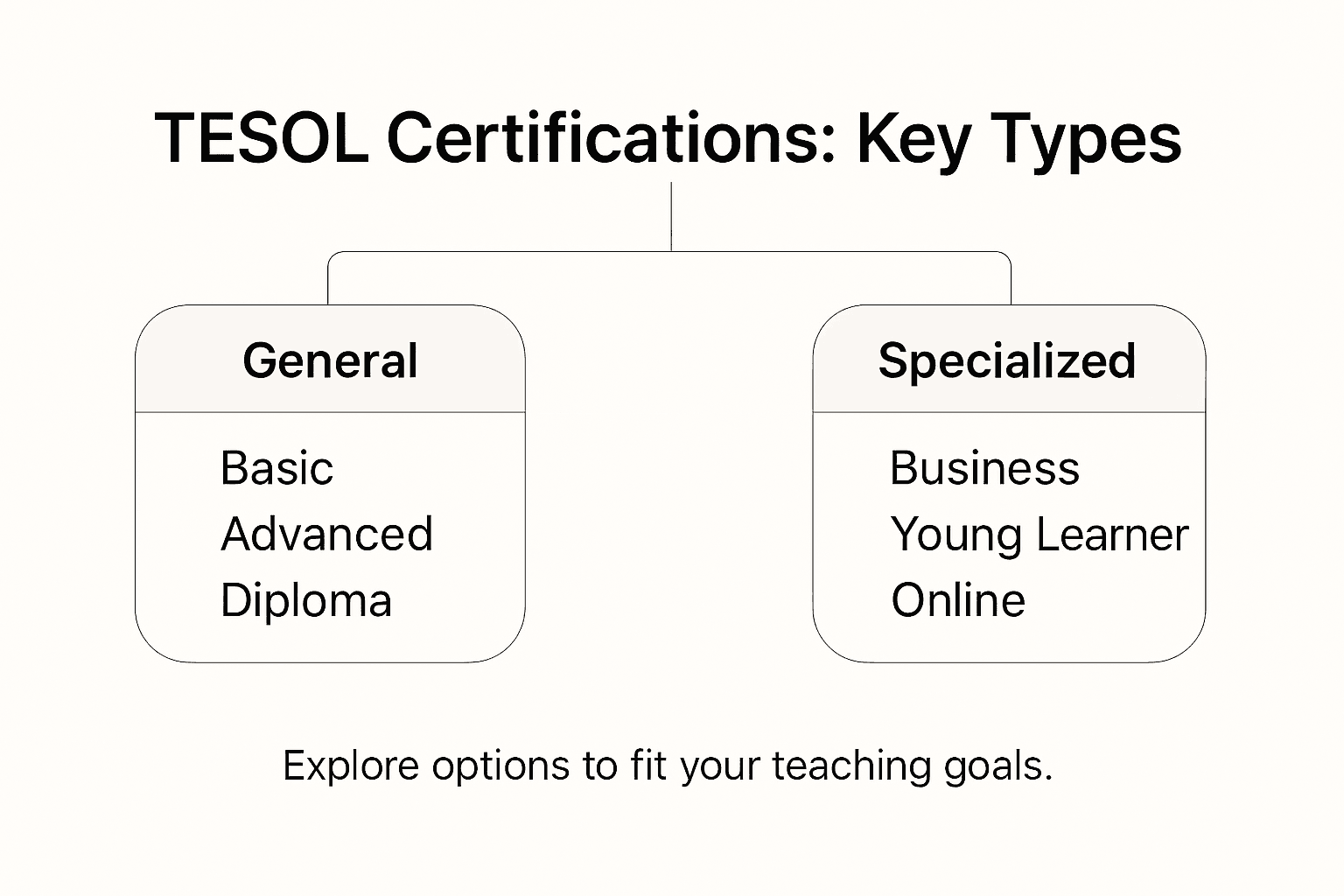 TESOL Certifications: Key Types

General

Basic
Advanced
Diploma

Specialized

Business
Young Learner
Online

Explore options to fit your teaching goals.