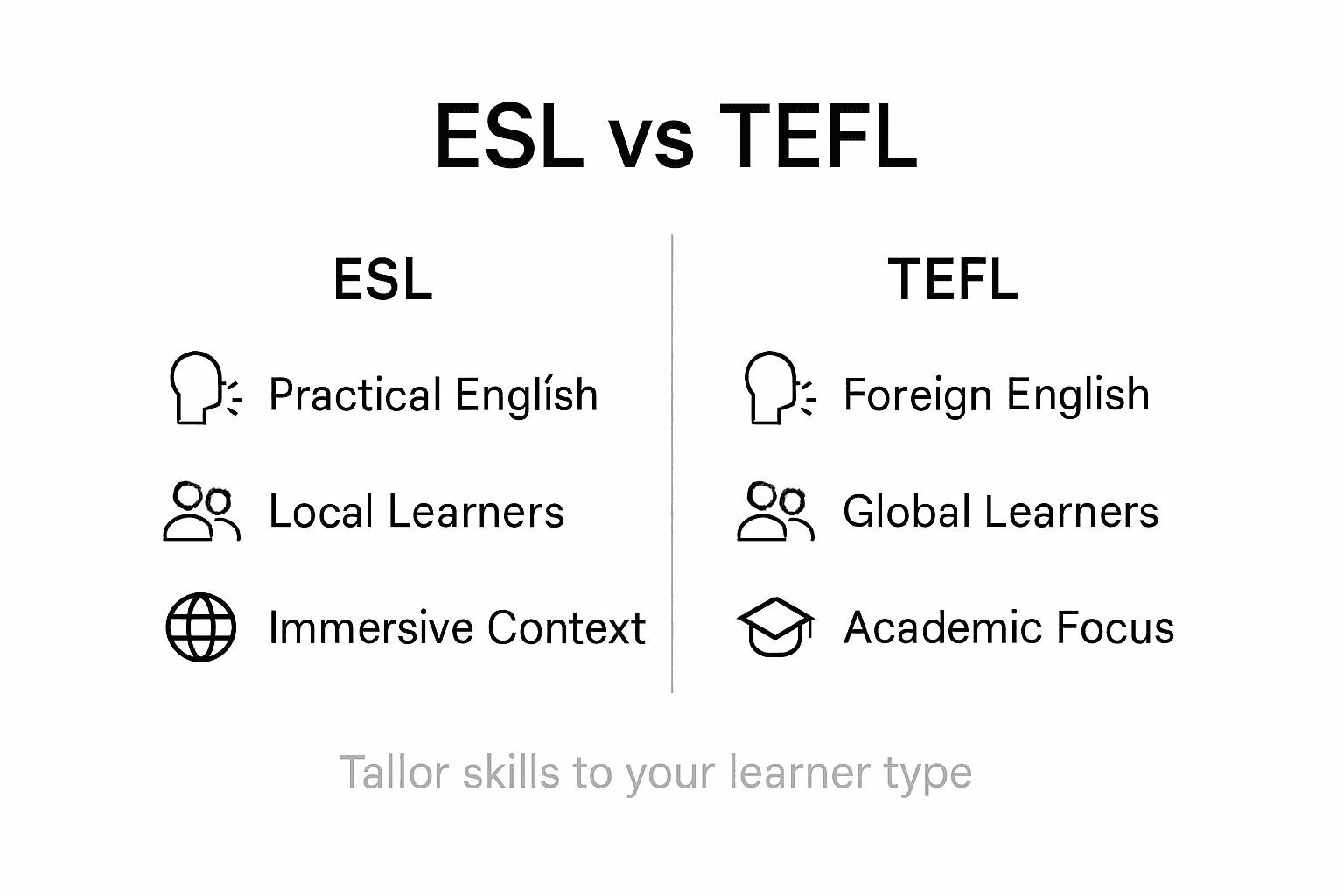 ESL vs TEFL

ESL

Practical Englísh

Local Learners

Immersive Context

TEFL

Foreign English

Global Learners

Academic Focus

Tallor skills to your learner type