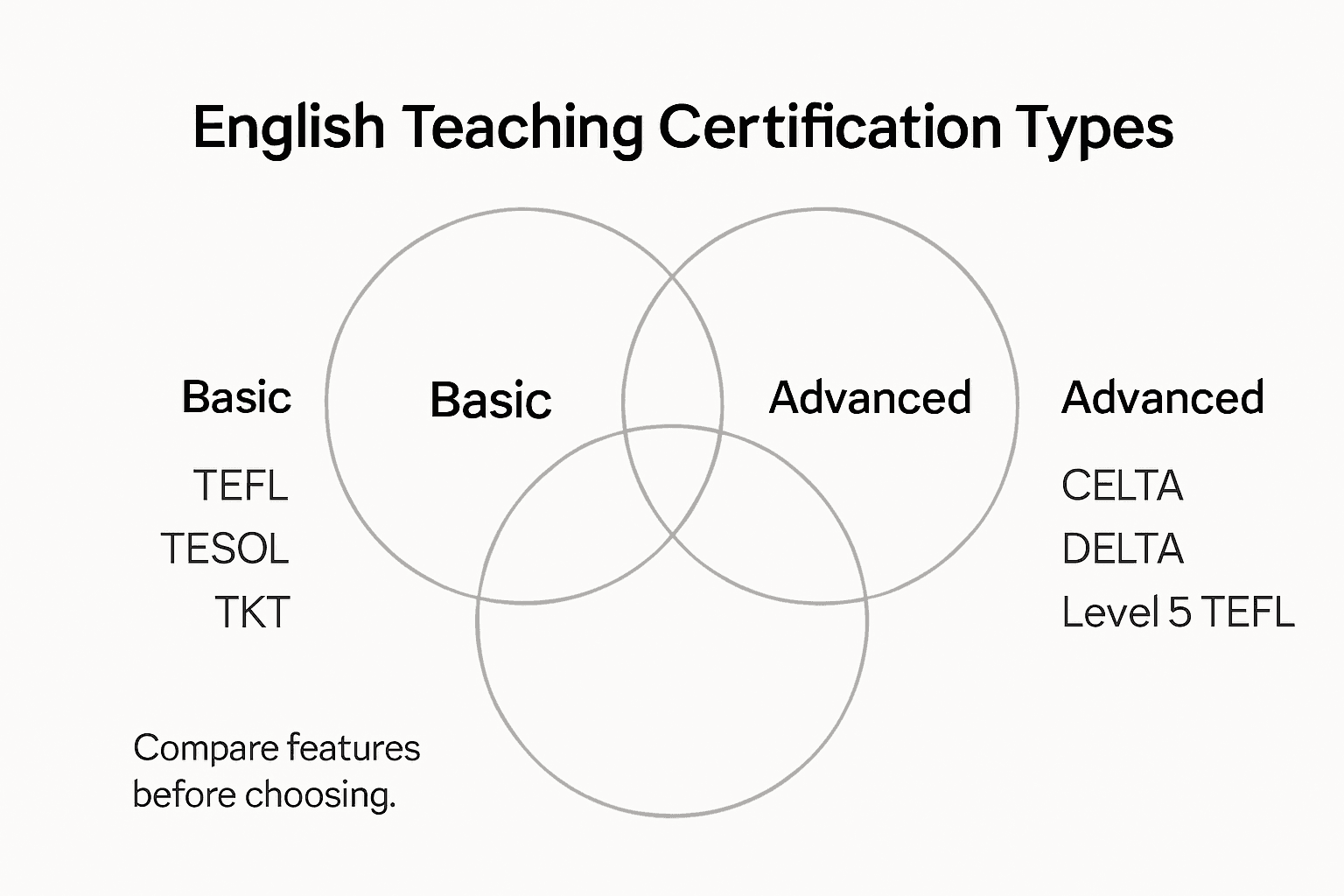 English Teaching Certification Types

Basic

TEFL
TESOL
TKT

Basic

Advanced

Advanced

CELTA
DELTA
Level 5 TEFL

Compare features before choosing.