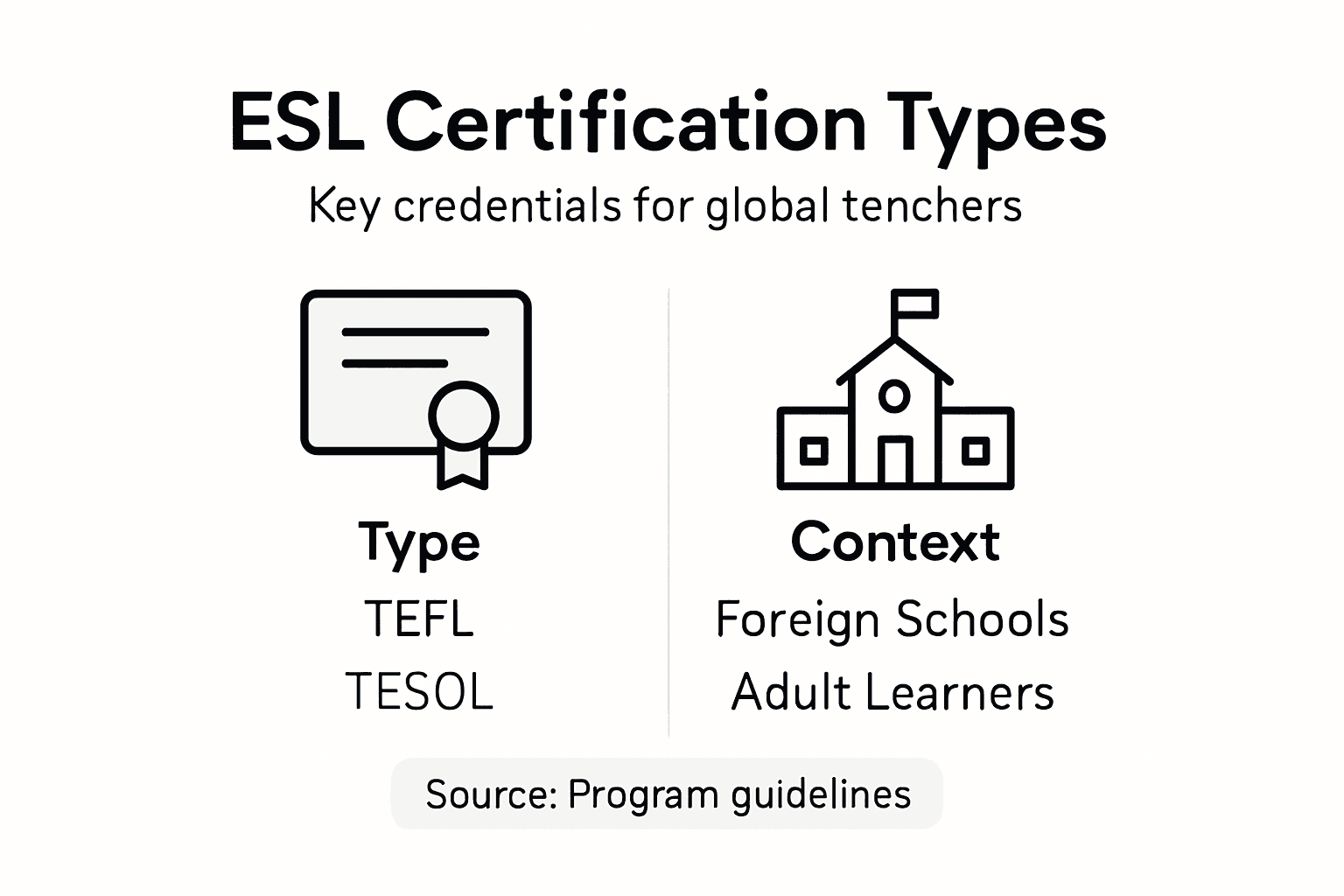 ESL Certification Types

Key credentials for global tenchers

Type
TEFL
TESOL

Context
Foreign Schools
Adult Learners

Source: Program guidelines