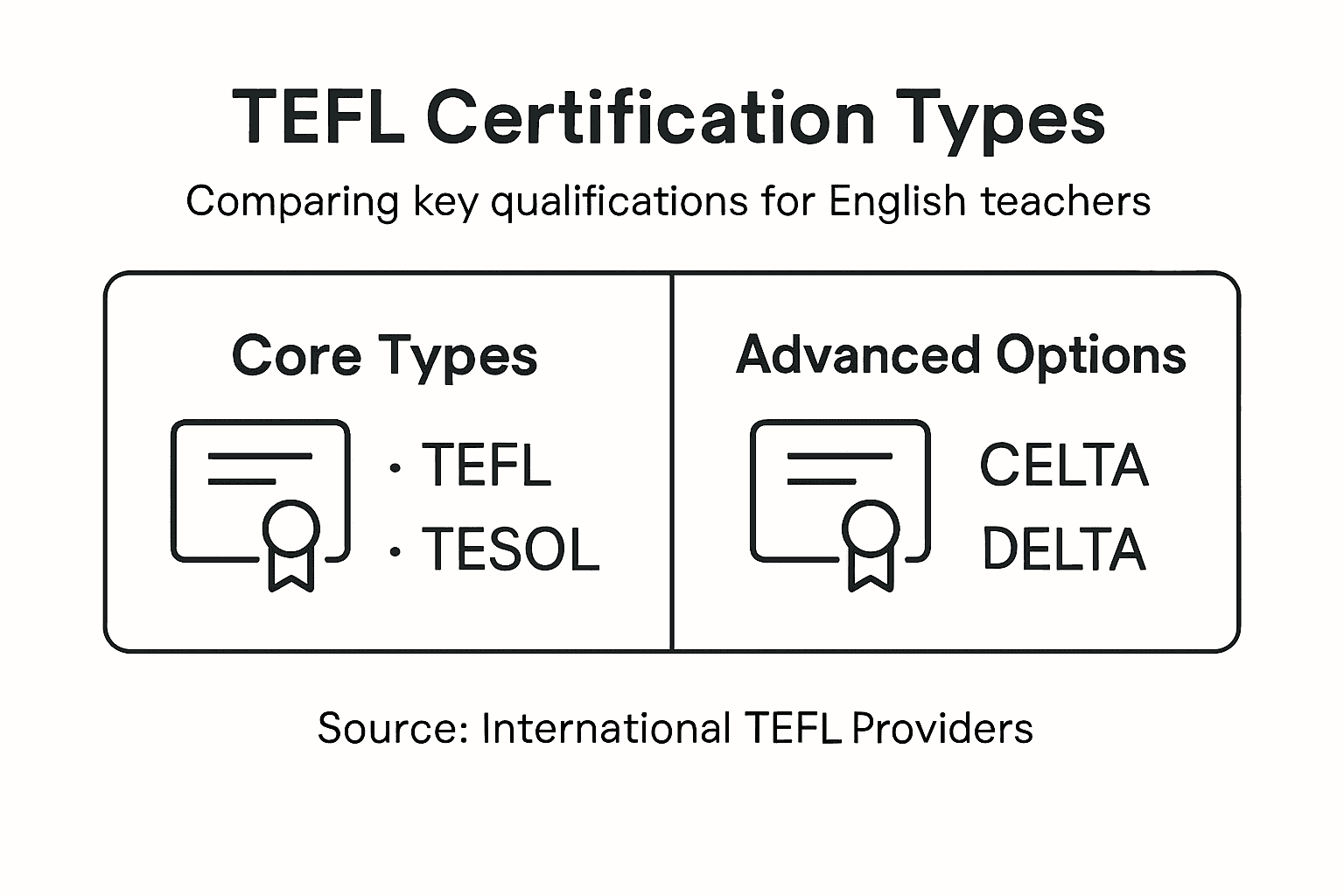 TEFL Certification Types

Comparing key qualifications for English teachers

Core Types

· TEFL
· TESOL

Advanced Options

CELTA
DELTA

Source: International TEFL Providers