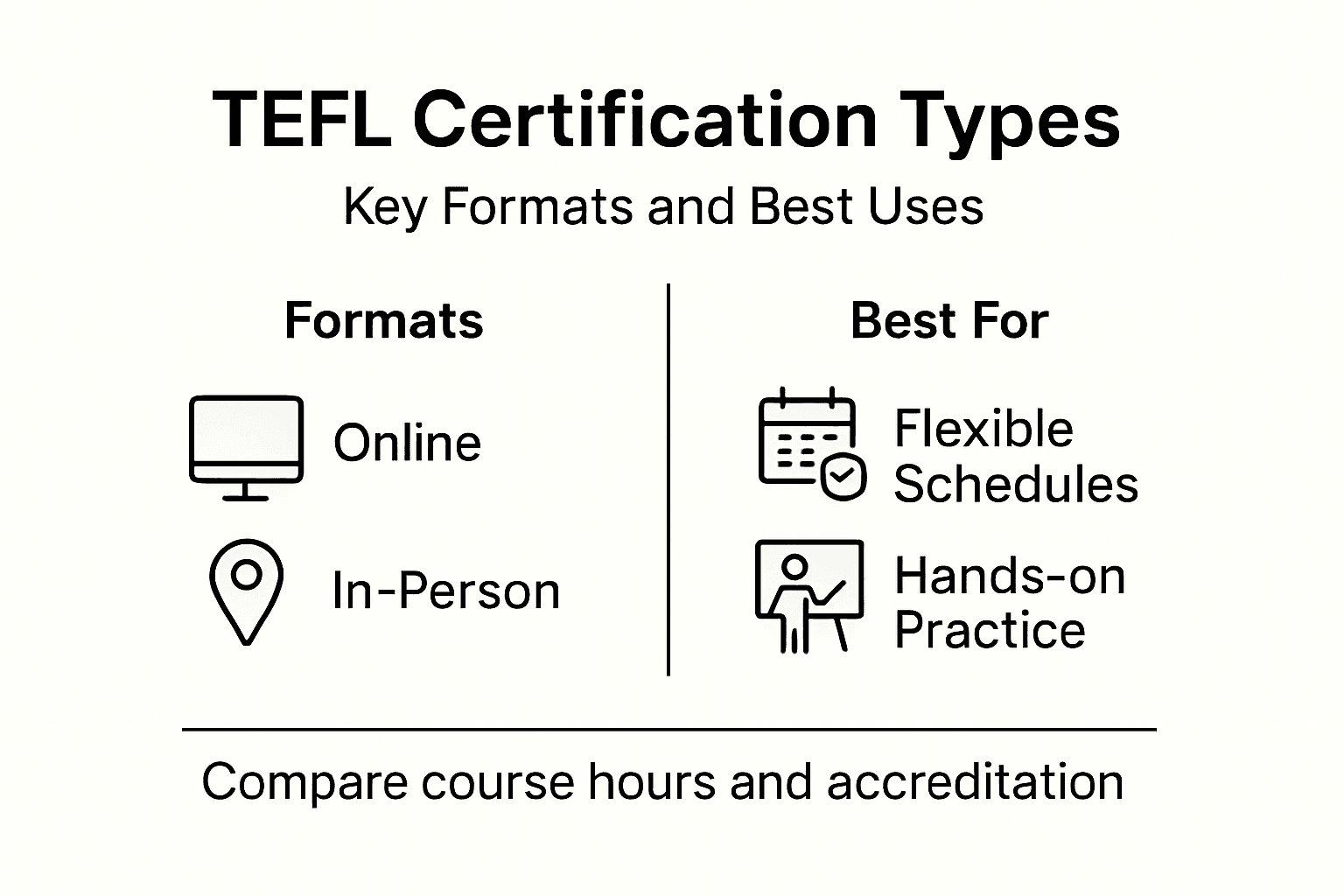 TEFL Certification Types

Key Formats and Best Uses

Formats

Online

In-Person

Best For

Flexible Schedules

Hands-on Practice

Compare course hours and accreditation