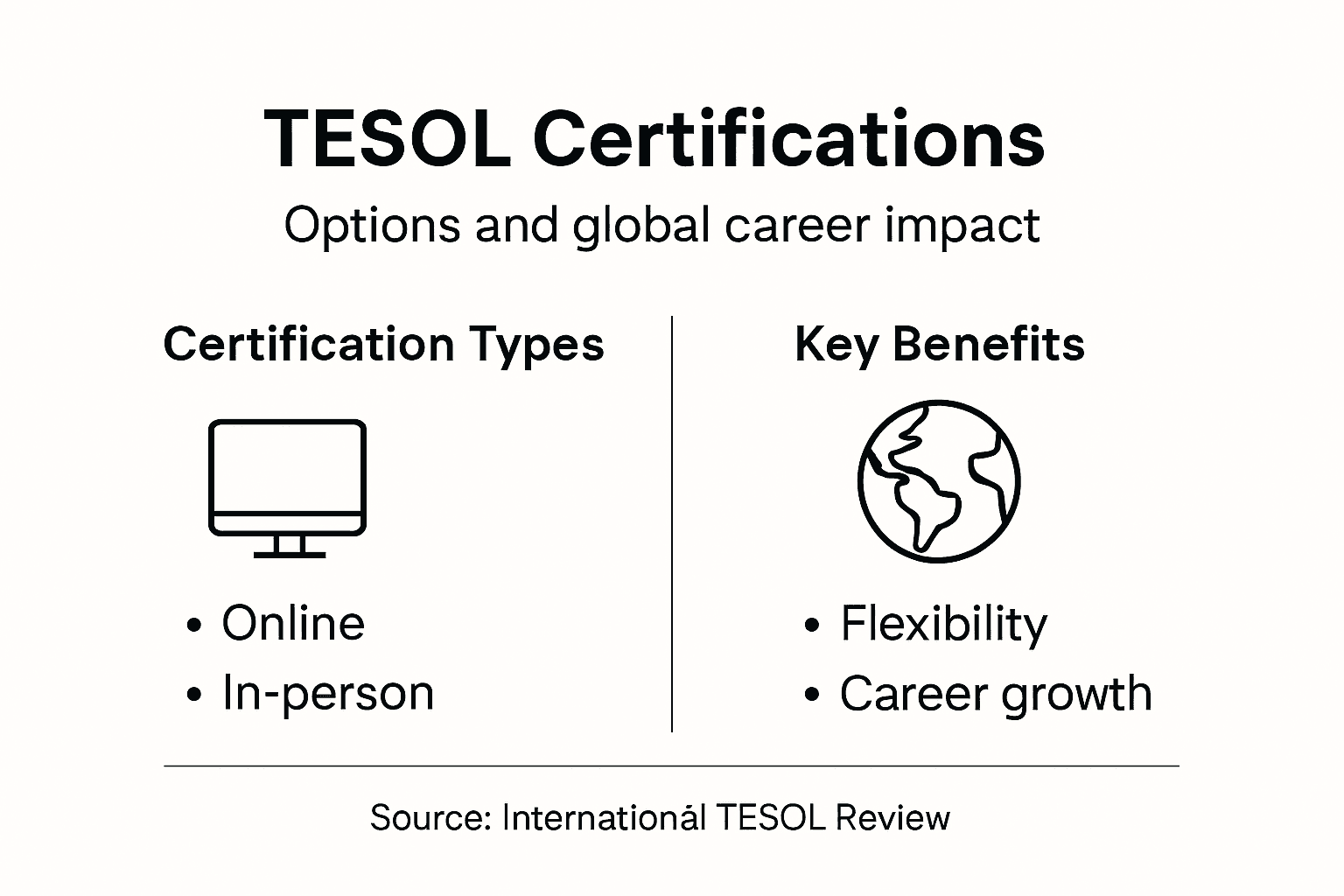 TESOL Certifications

Options and global career impact

Certification Types

• Online
• In-person

Key Benefits

• Flexibility
• Career growth

Source: Internationál TESOL Review