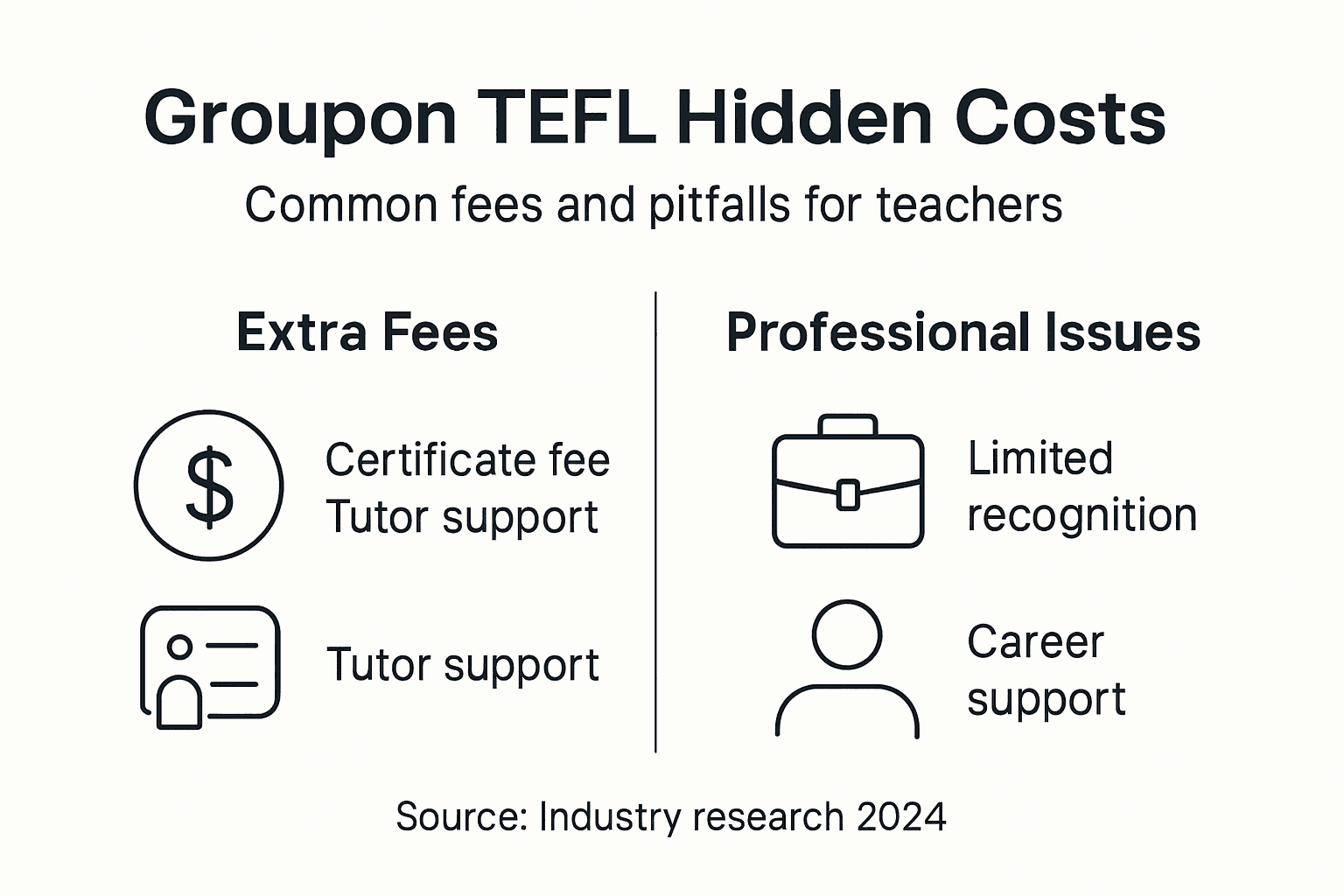 Groupon TEFL Hidden Costs

Common fees and pitfalls for teachers

Extra Fees

$

Certificate fee
Tutor support

Tutor support

Professional Issues

Limited recognition

Career support

Source: Industry research 2024