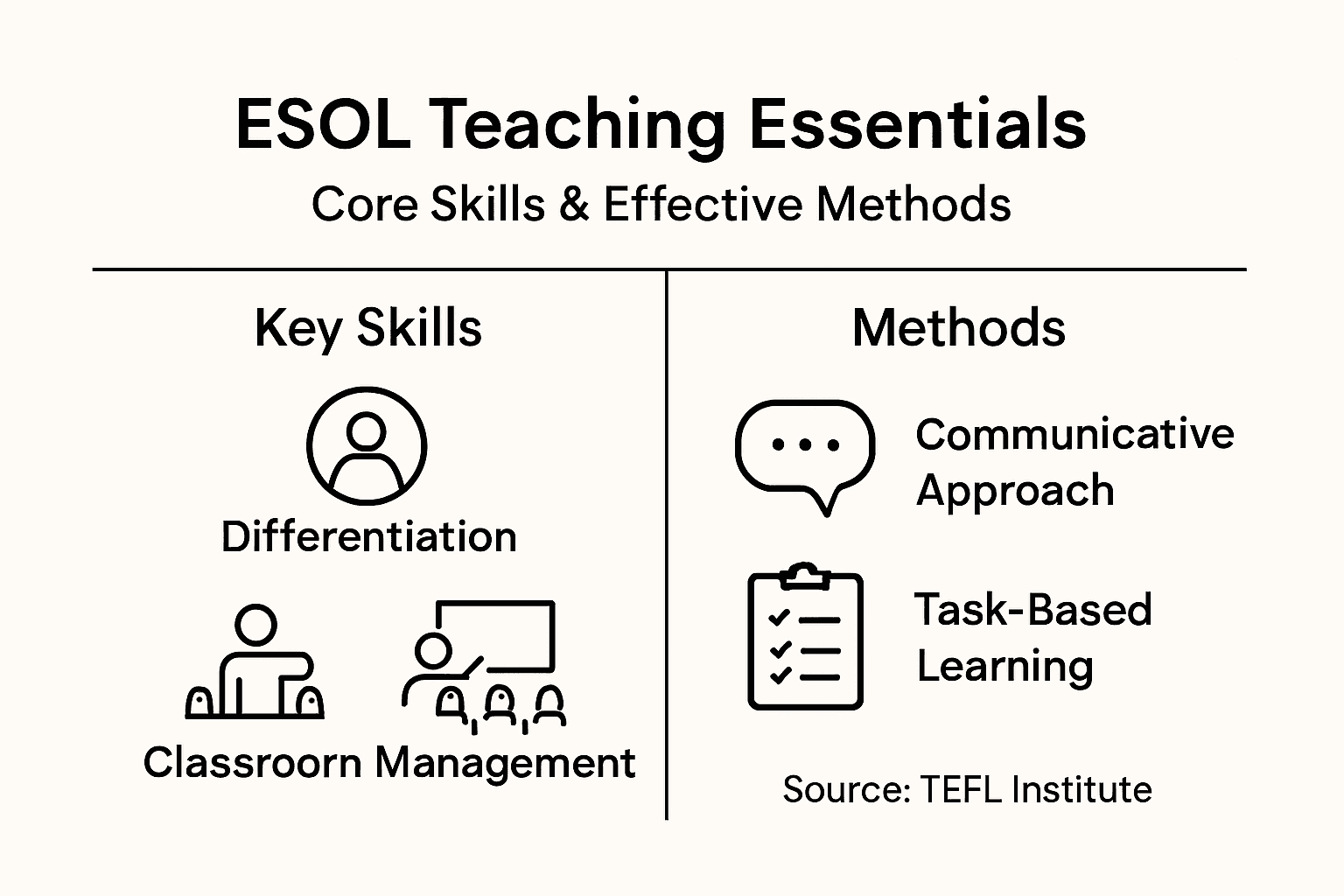 ESOL Teaching Essentials
Core Skills & Effective Methods

Key Skills

Differentiation

Classroorn Management

Methods

Communicative Approach

Task-Based Learning

Source: TEFL Institute