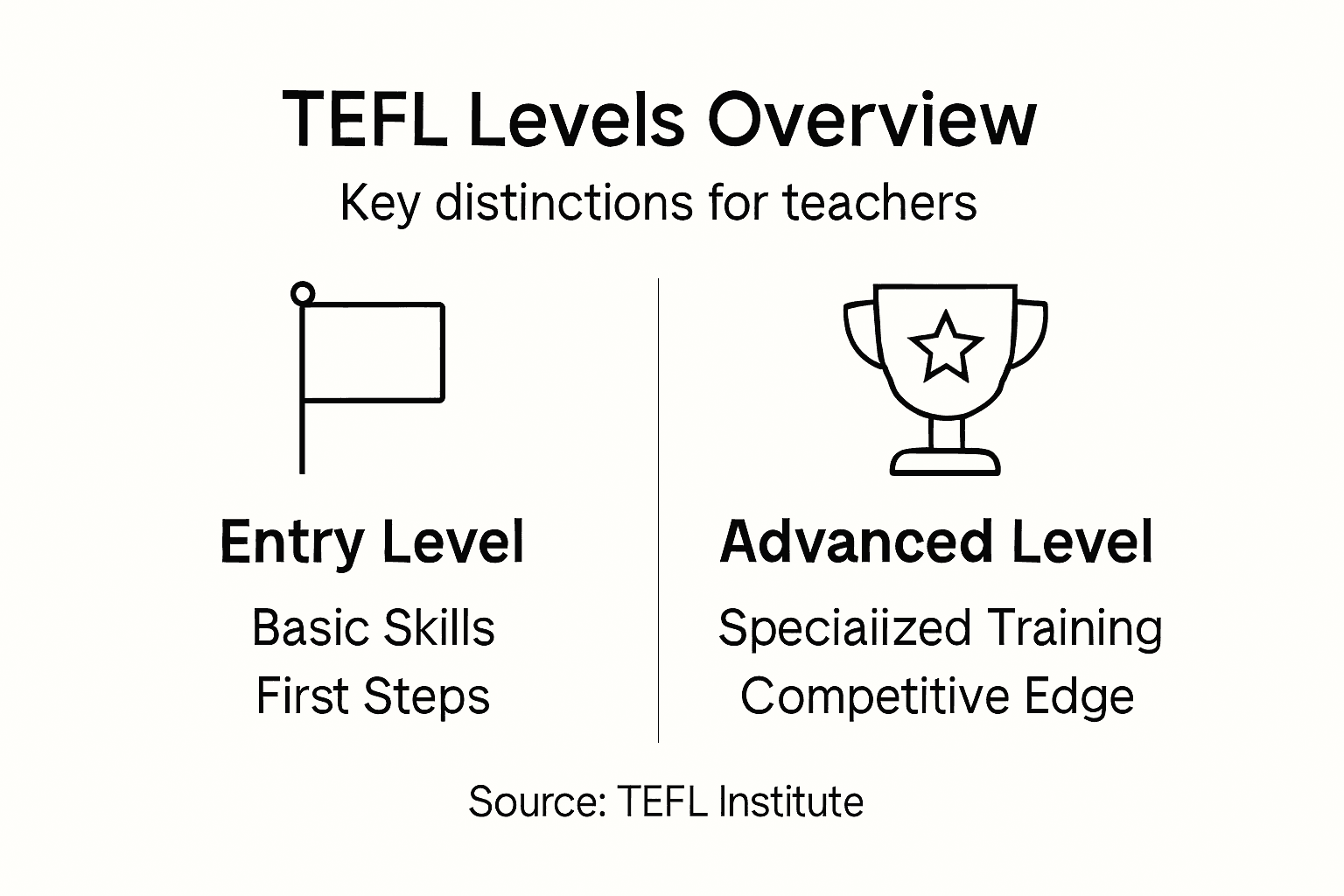 TEFL Levels Overview

Key distinctions for teachers

Entry Level

Basic Skills
First Steps

Advanced Level

Speciaiized Training
Competitive Edge

Source: TEFL Institute