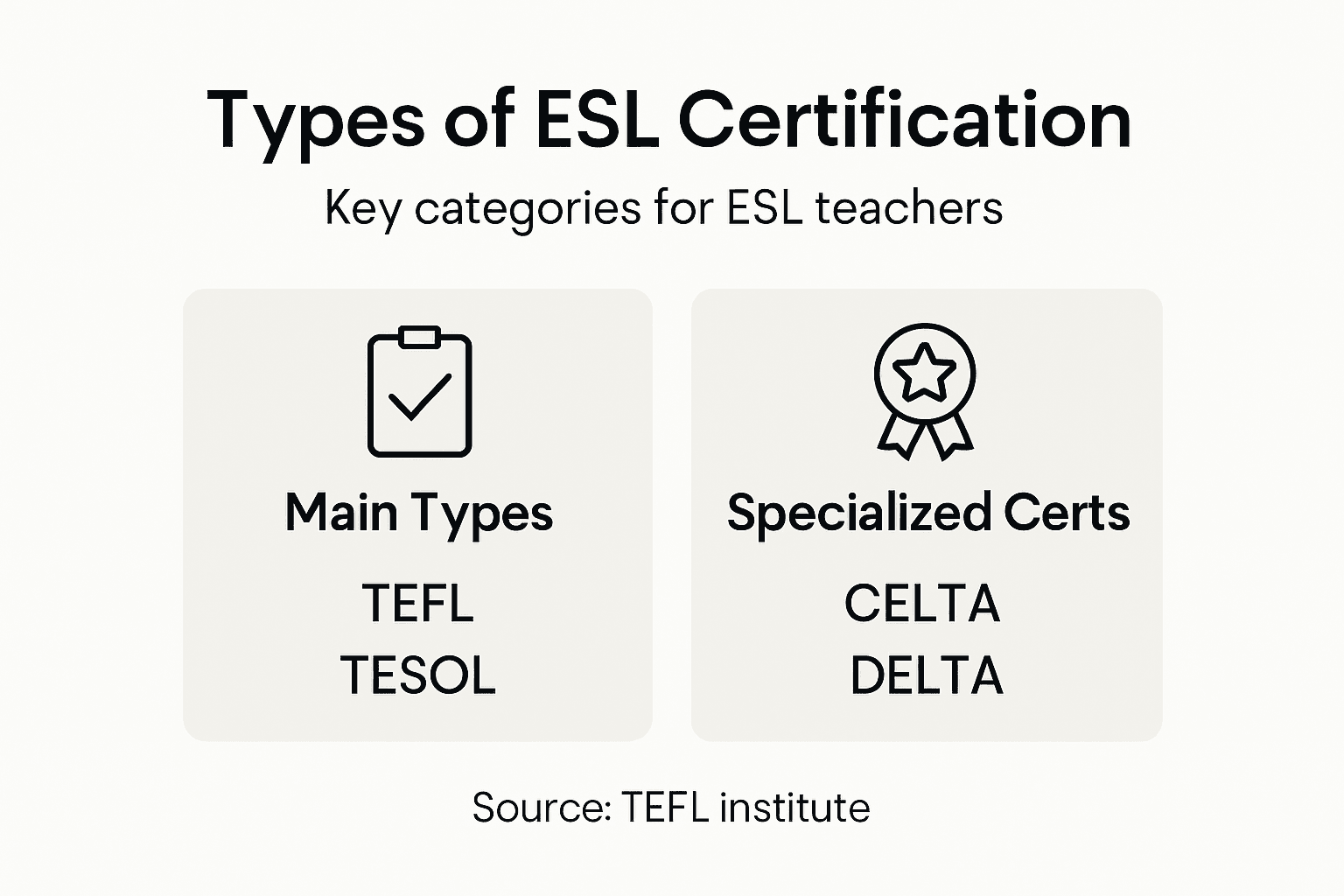 Types of ESL Certification

Key categories for ESL teachers

Main Types

TEFL
TESOL

Specialized Certs

CELTA
DELTA

Source: TEFL institute