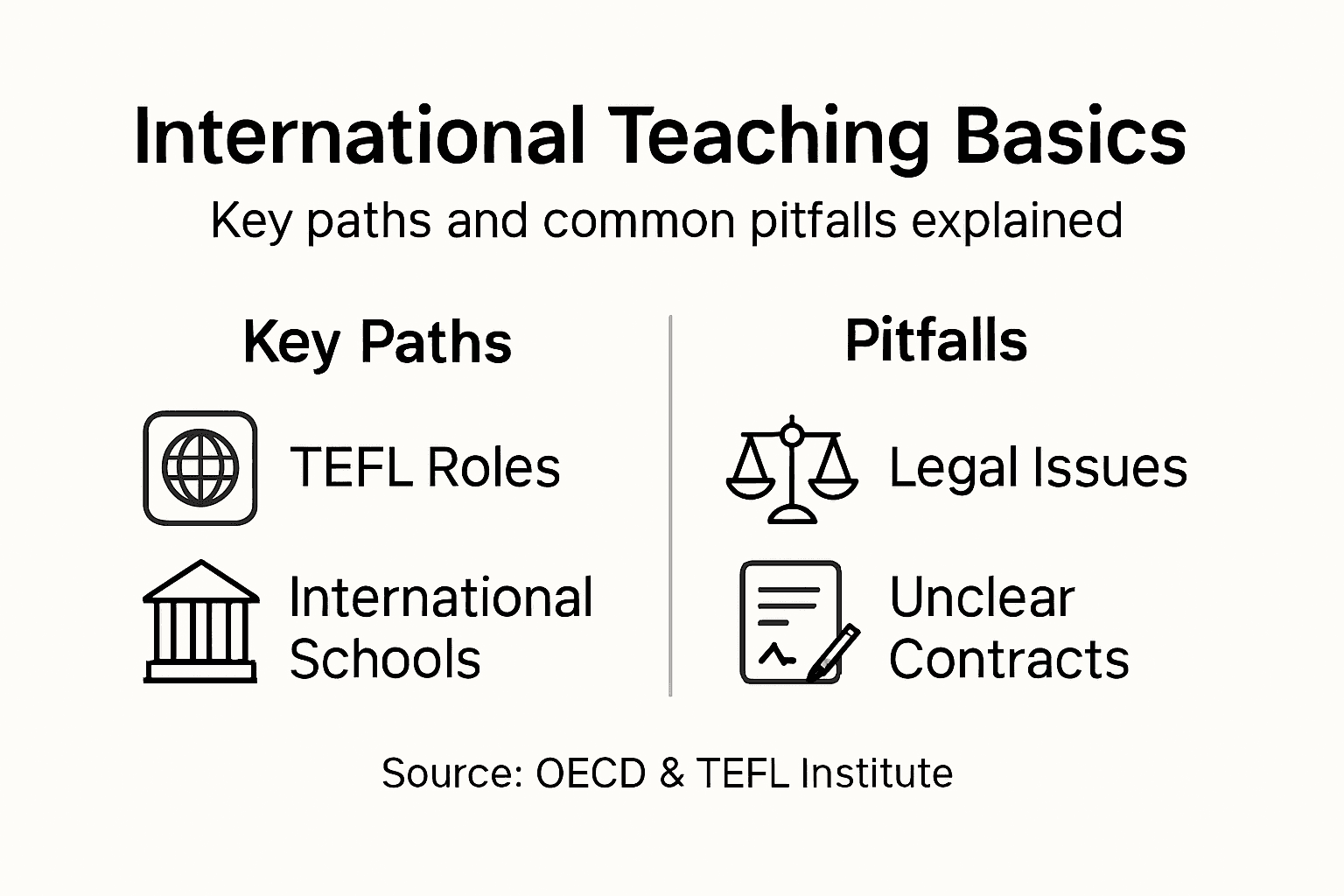 International Teaching Basics

Key paths and common pitfalls explained

Key Paths

TEFL Roles

International Schools

Pitfalls

Legal Issues

Unclear Contracts

Source: OECD & TEFL Institute