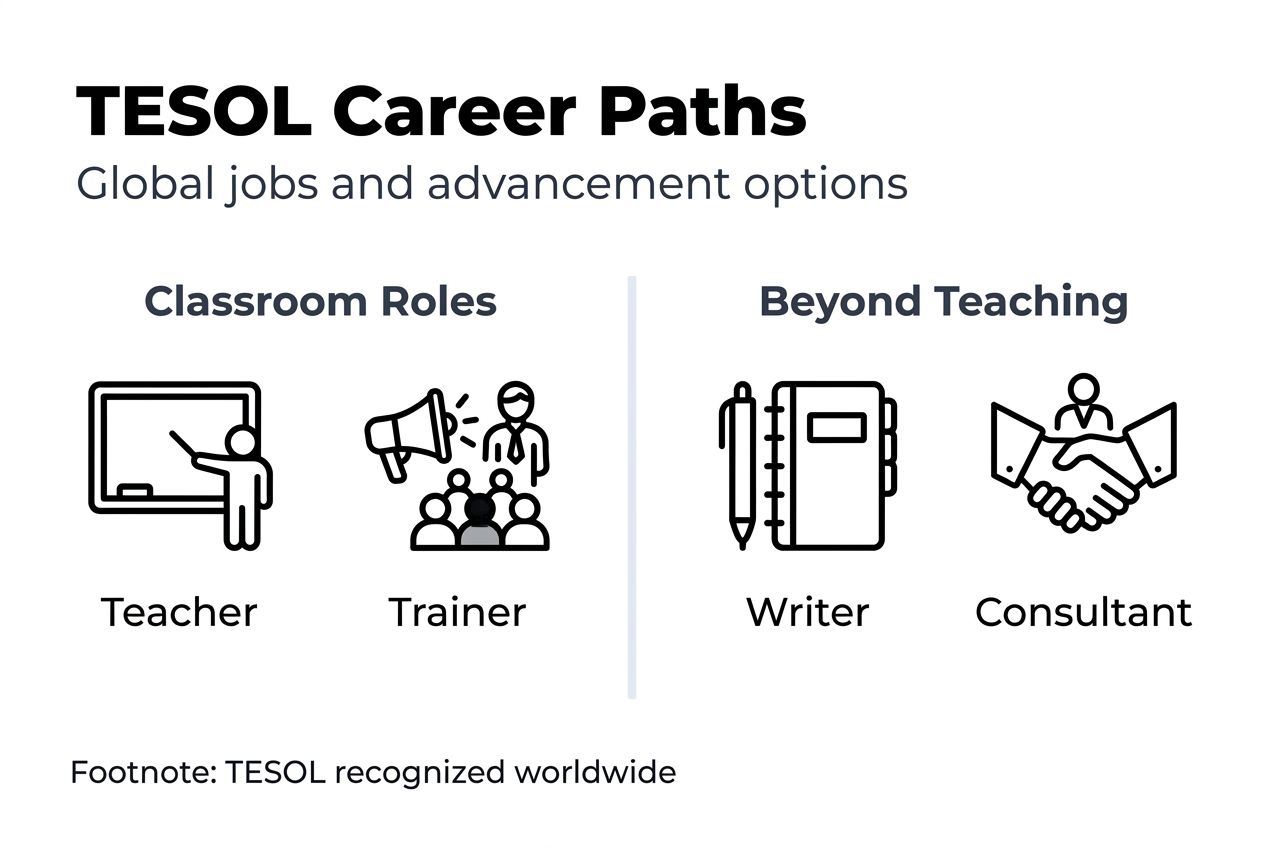 TESOL Career Paths
Global jobs and advancement options

Classroom Roles

Teacher

Trainer

Beyond Teaching

Writer

Consultant

Footnote: TESOL recognized worldwide