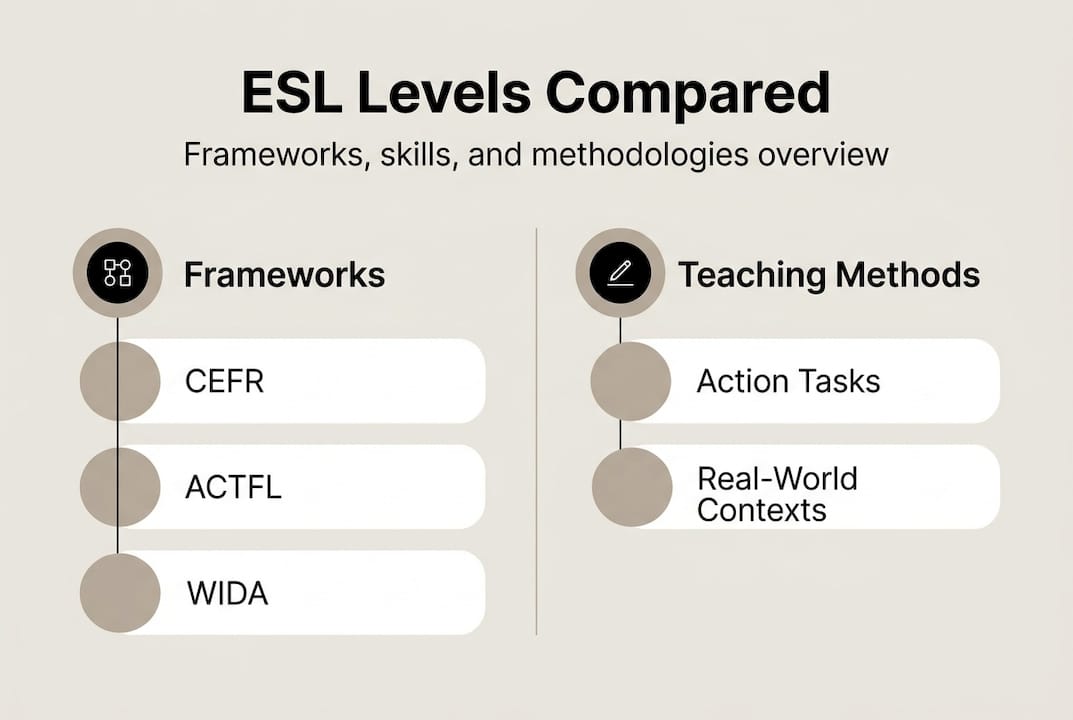 ESL Levels Compared

Frameworks, skills, and methodologies overview

Frameworks

CEFR

ACTFL

WIDA

Teaching Methods

Action Tasks

Real-World Contexts