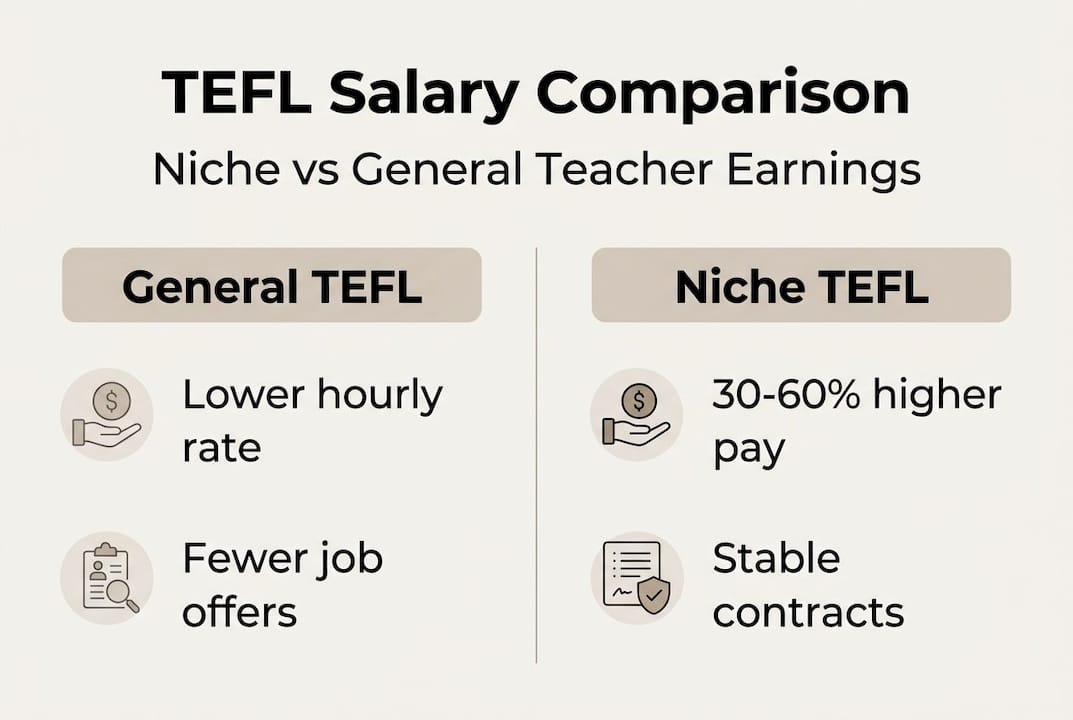 TEFL Salary Comparison

Niche vs General Teacher Earnings

General TEFL

Lower hourly rate

Fewer job offers

Niche TEFL

30-60% higher pay

Stable contracts