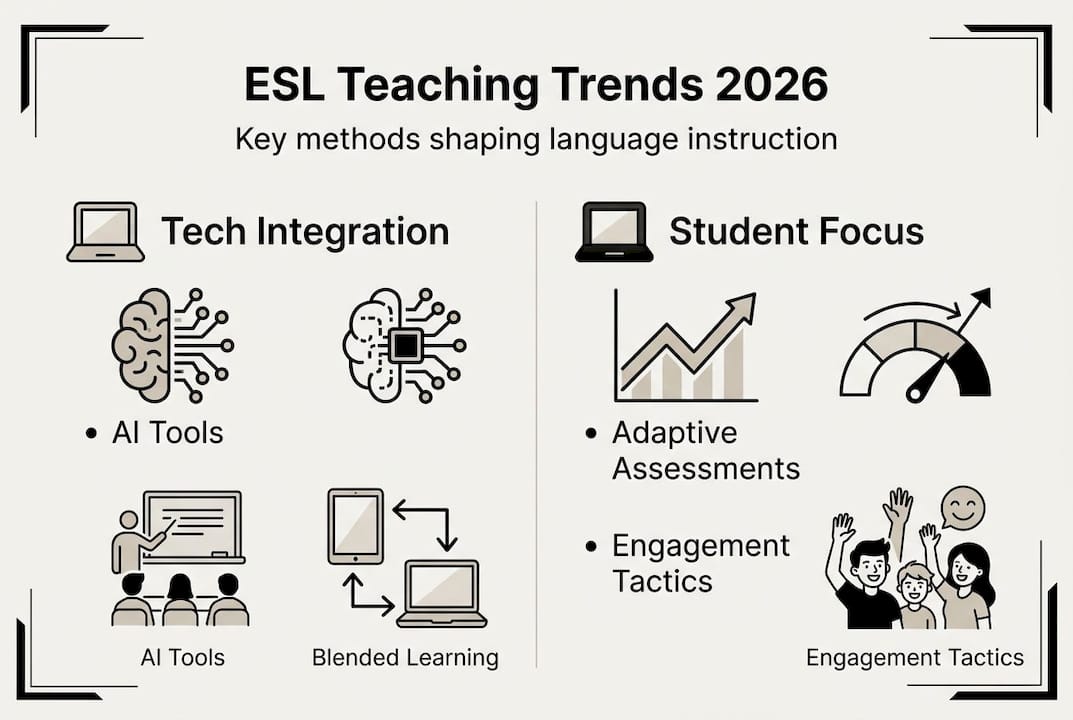 ESL Teaching Trends 2026

Key methods shaping language instruction

Tech Integration

• AI Tools

AI Tools

Blended Learning

Student Focus

• Adaptive Assessments

• Engagement Tactics

Engagement Tactics