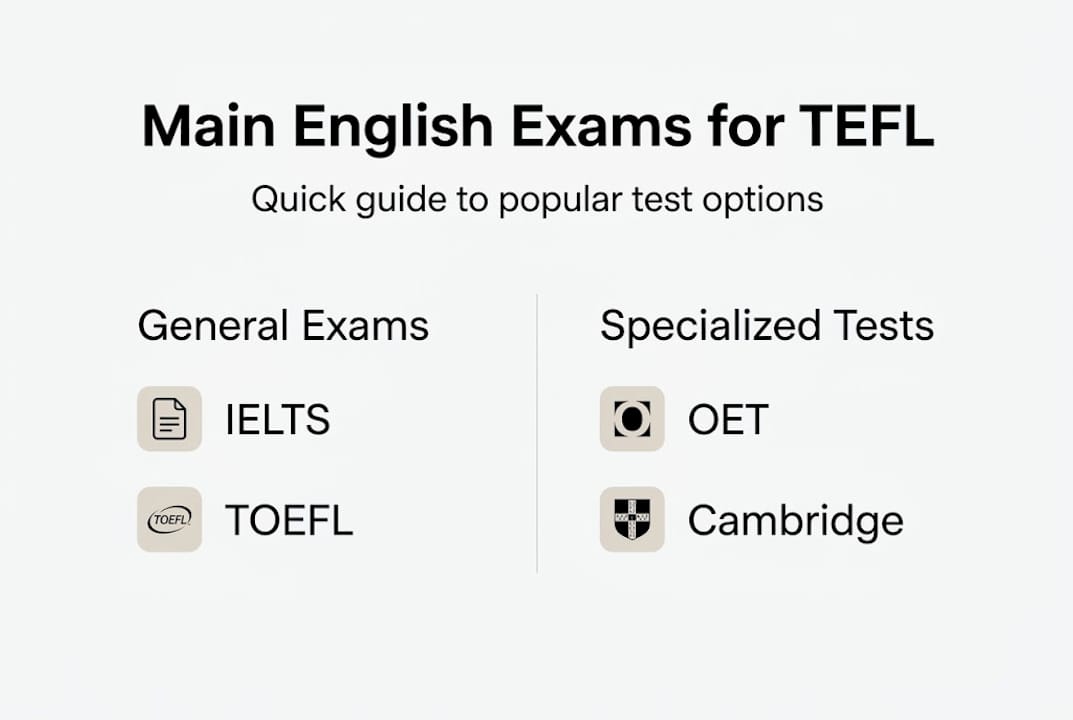 Main English Exams for TEFL

Quick guide to popular test options

General Exams

IELTS

TOEFL TOEFL

Specialized Tests

OET

Cambridge