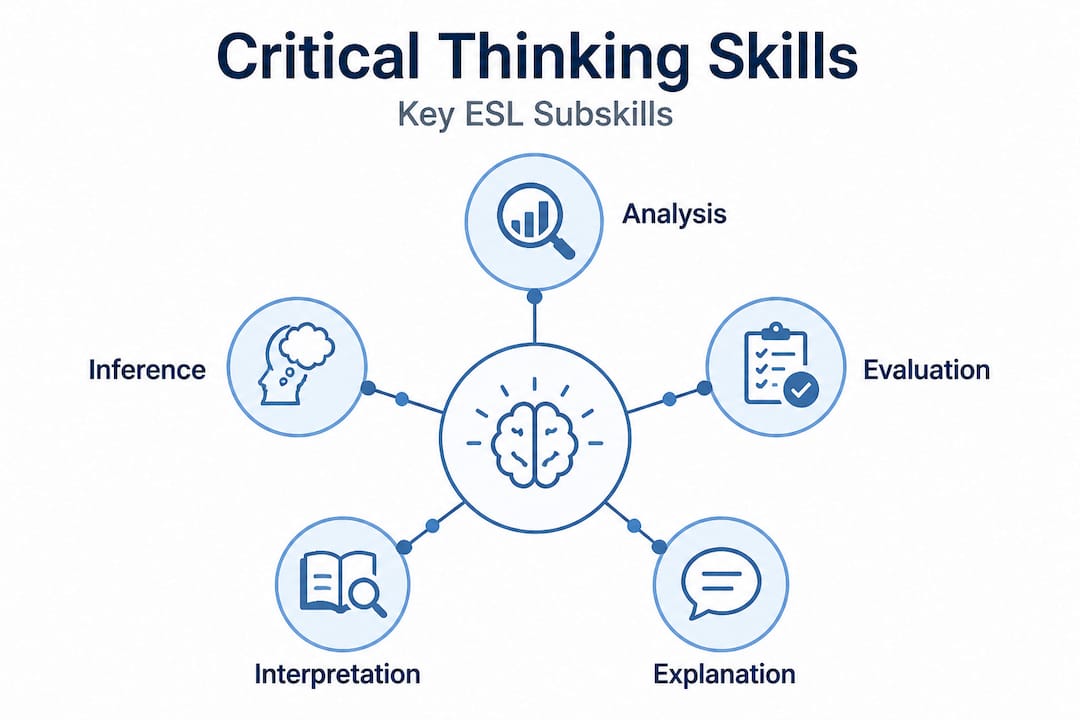 Critical Thinking Skills

Key ESL Subskills

Analysis

Inference

Evaluation

Interpretation

Explanation