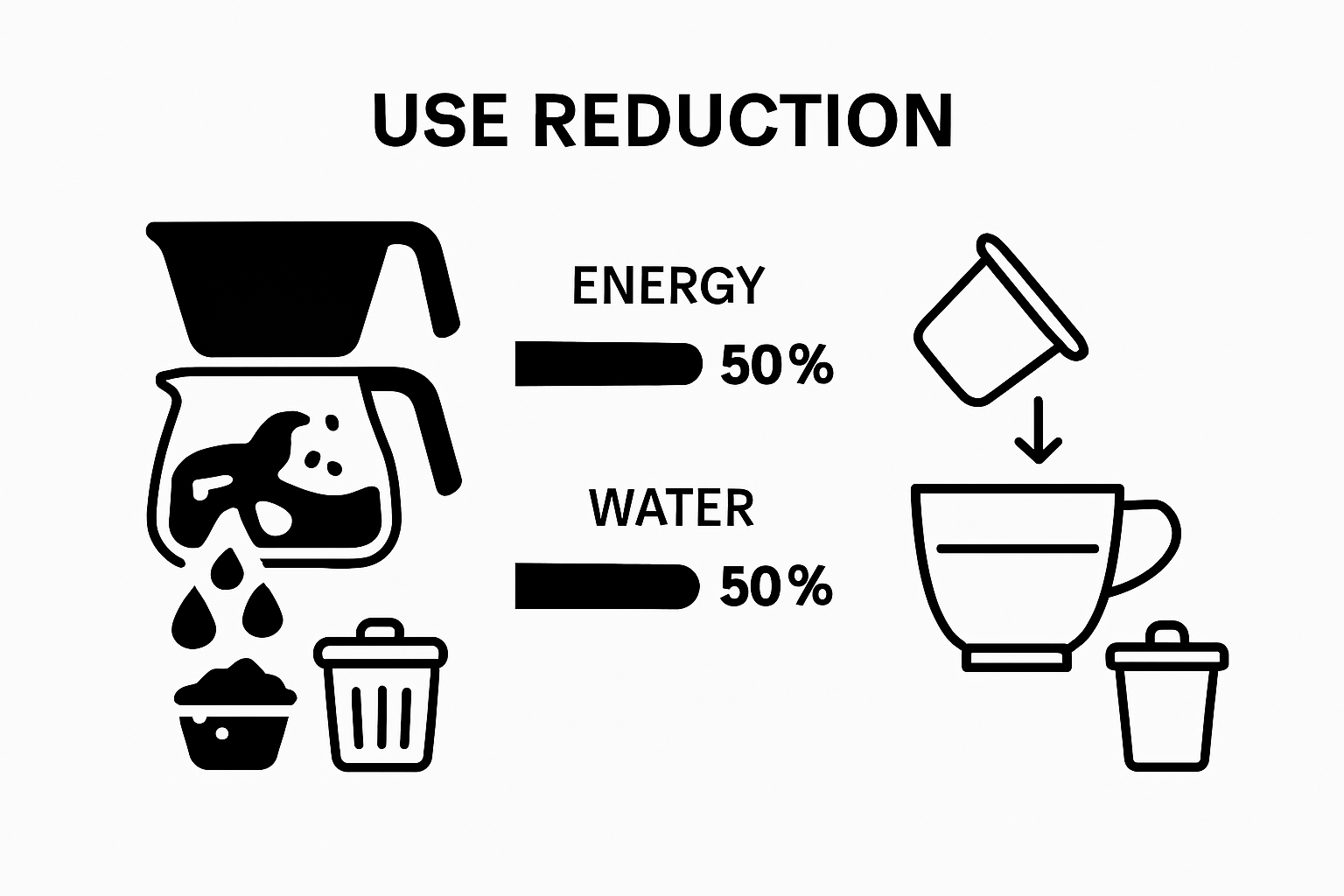 USE REDUCTION

ENERGY

50%

WATER

50%