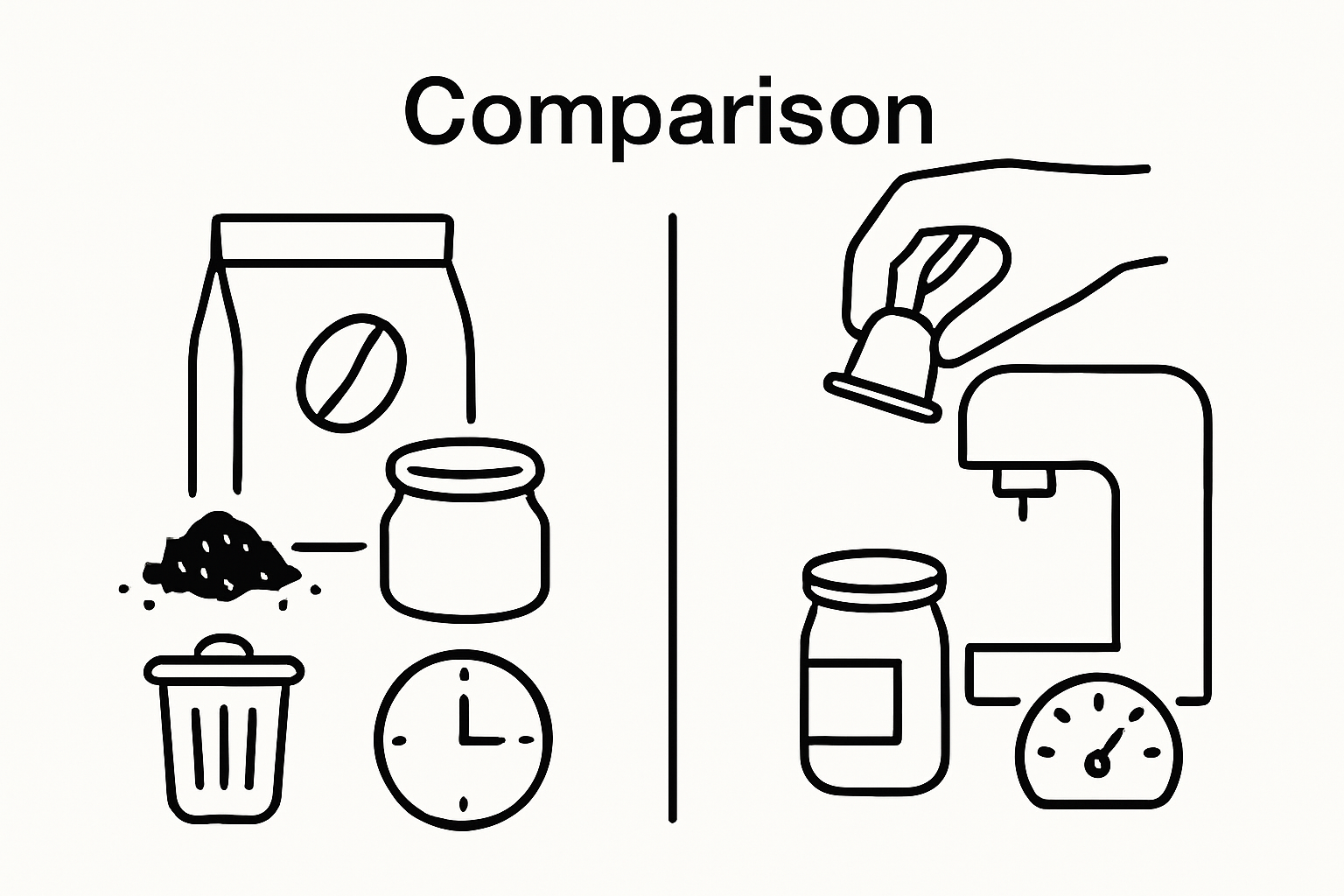 Comparison