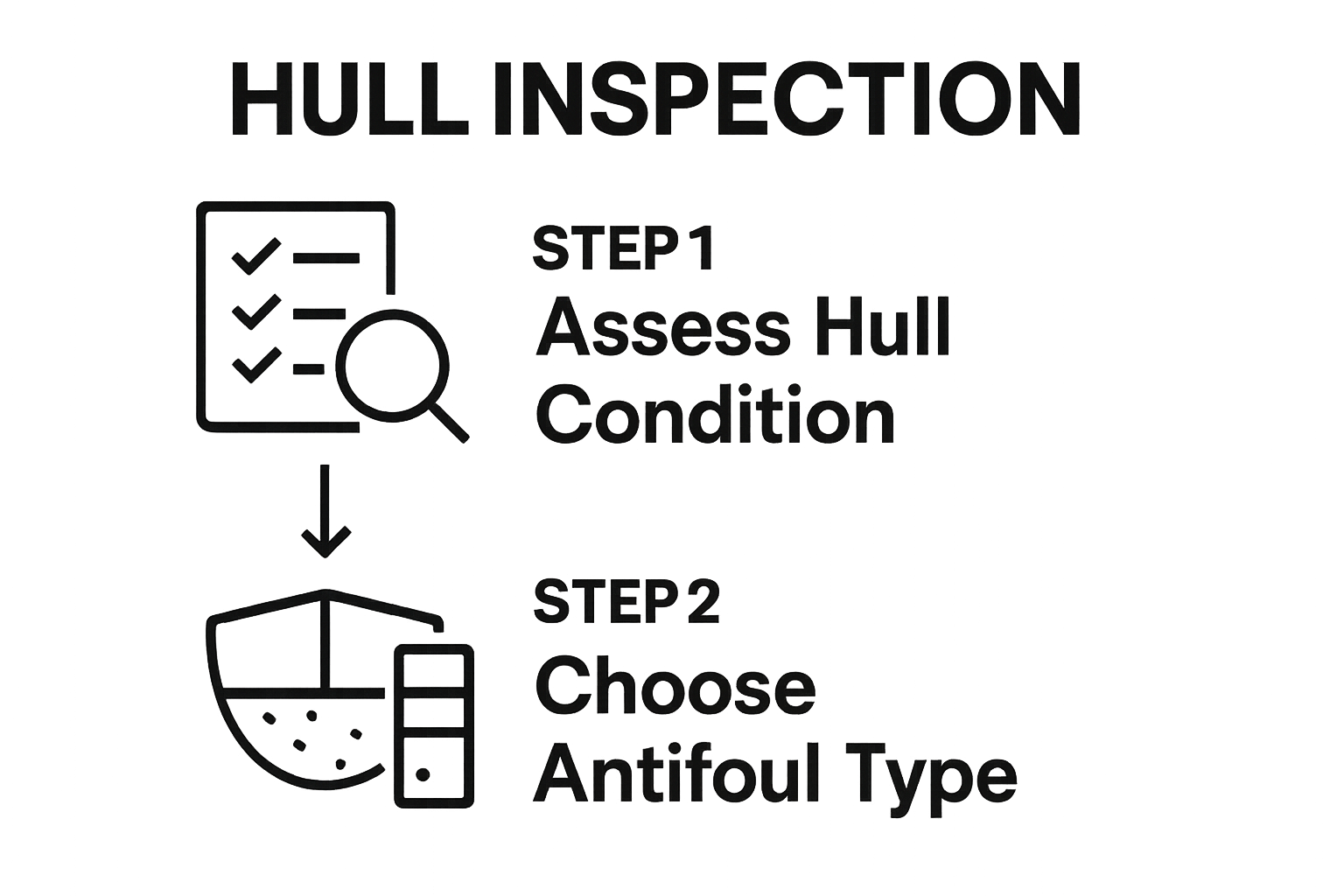 HULL INSPECTION

STEP 1
Assess Hull Condition

STEP 2
Choose Antifoul Type