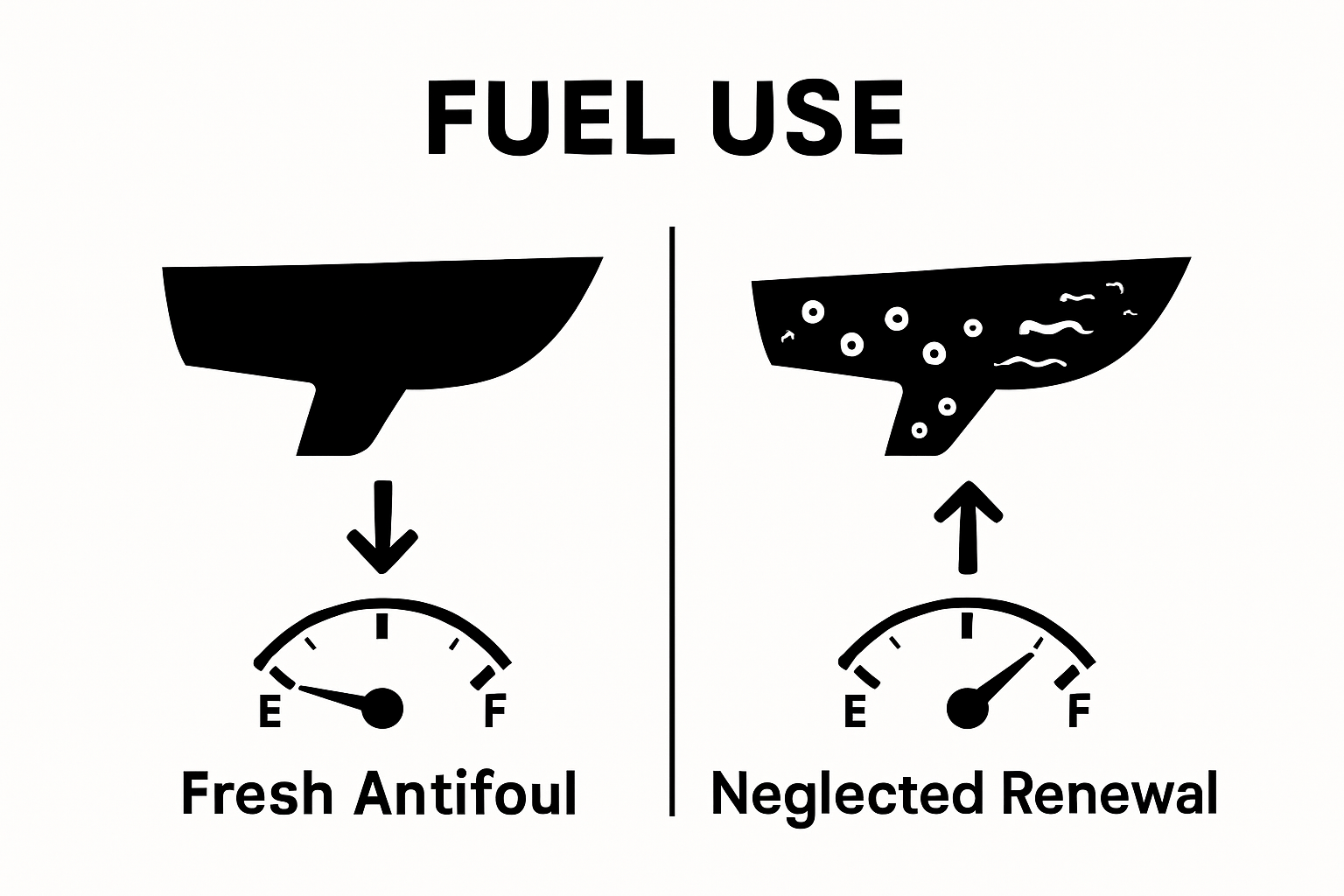 FUEL USE

E F

Fresh Antifoul

E F

Neglected Renewal