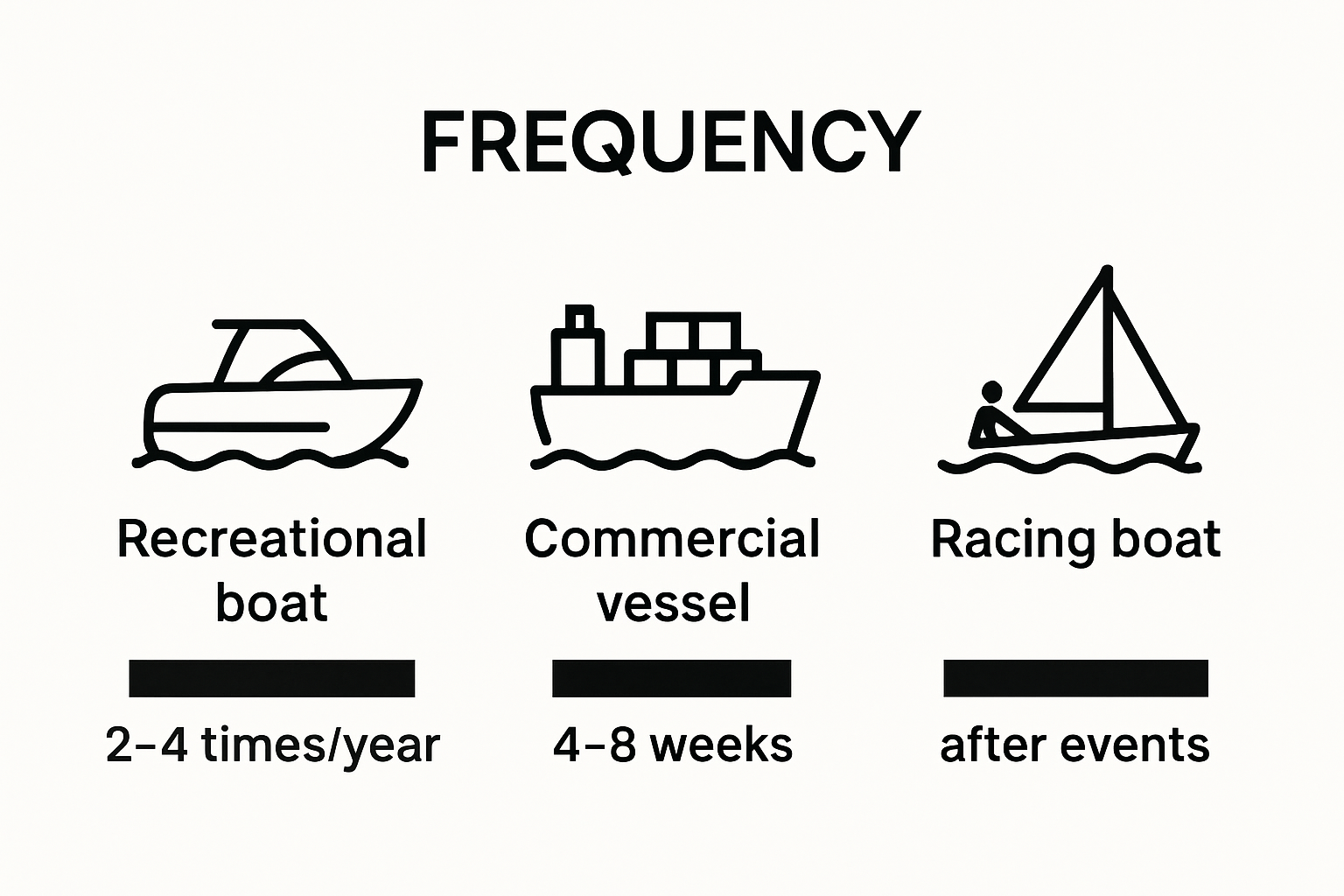 FREQUENCY

Recreational boat

2–4 times/year

Commercial vessel

4–8 weeks

Racing boat

after events