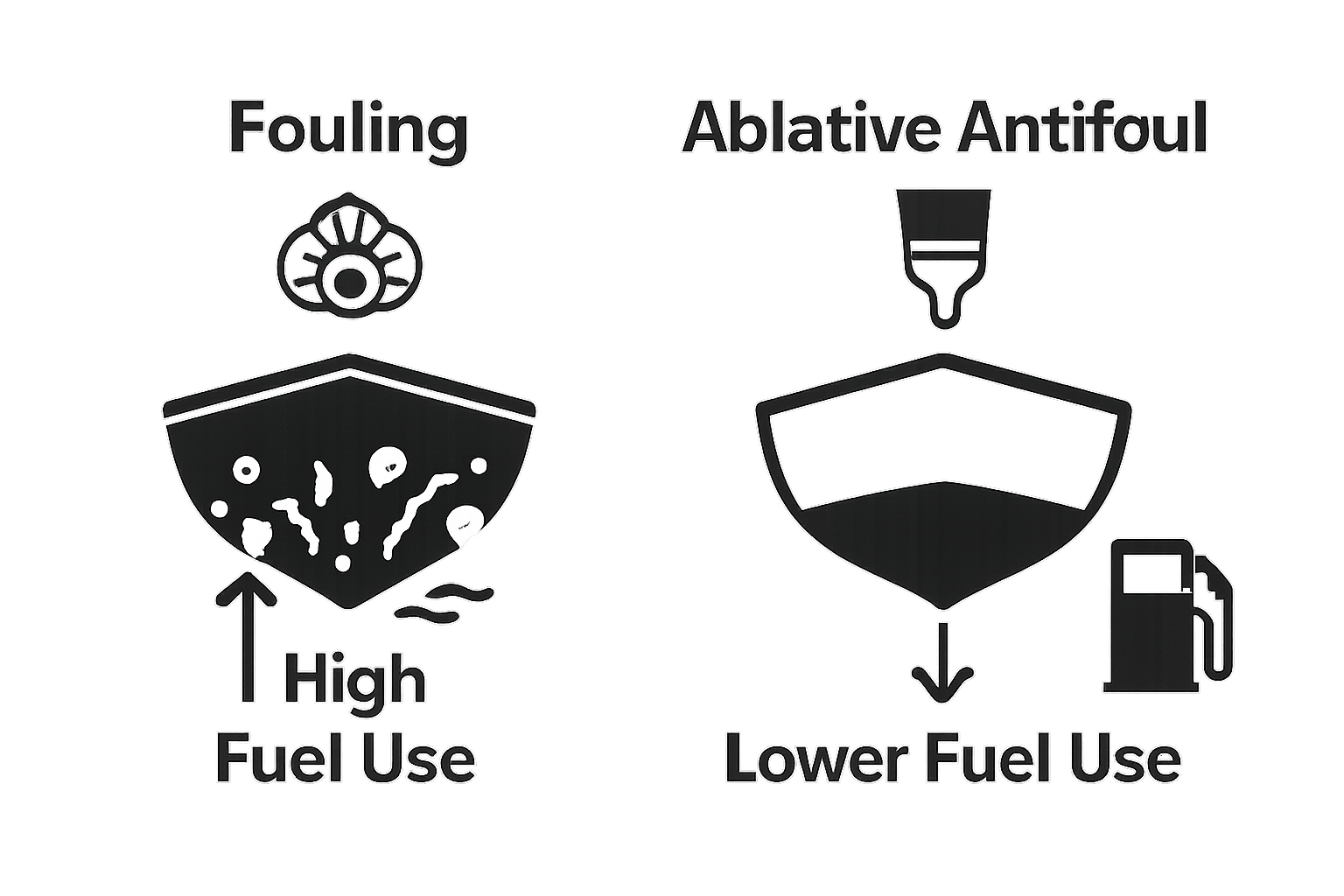 Fouling

High
Fuel Use

Ablative Antifoul

Lower Fuel Use