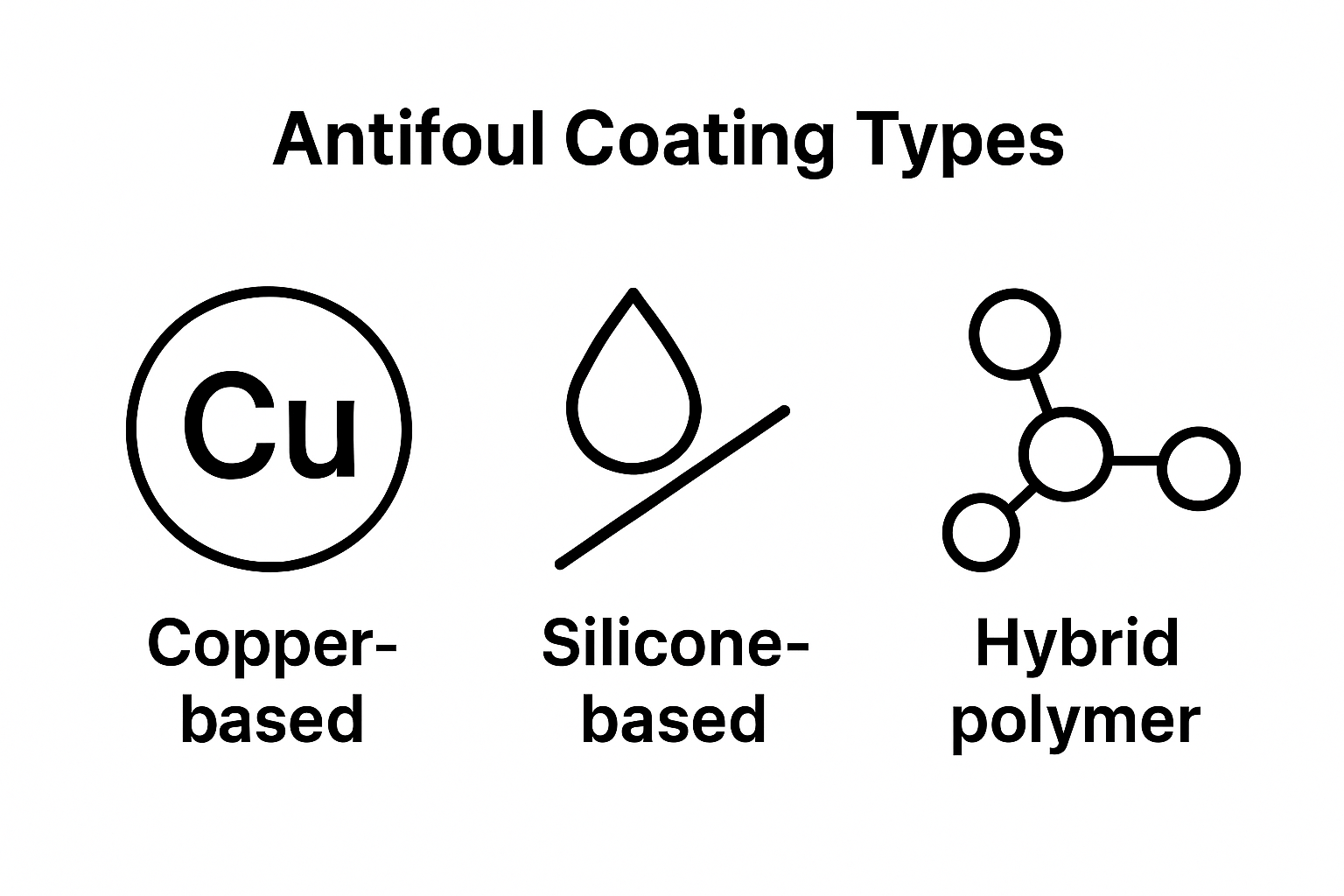 Antifoul Coating Types

Cu

Copper-based

Silicone-based

Hybrid polymer