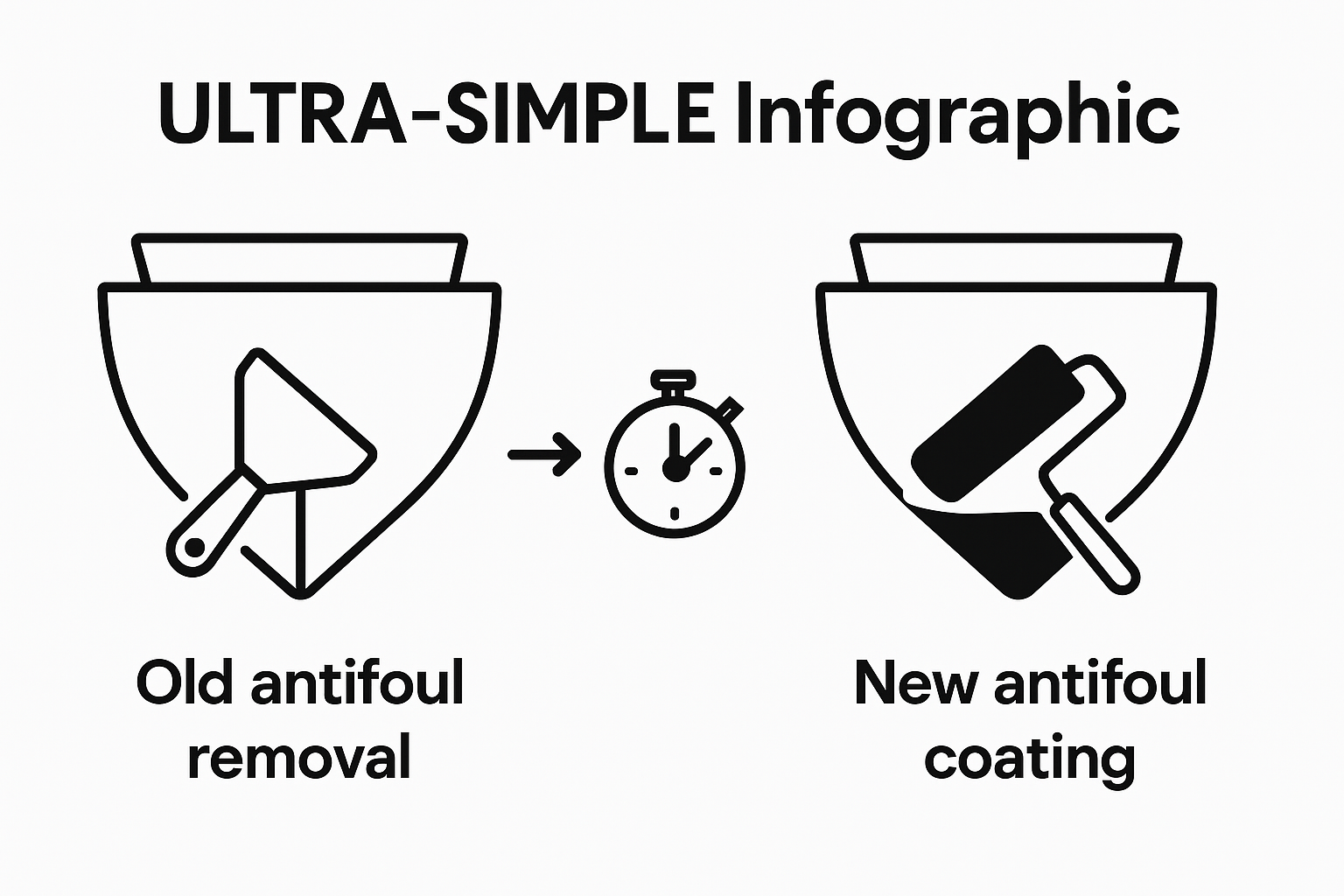 ULTRA-SIMPLE Infographic

Old antifoul removal

New antifoul coating