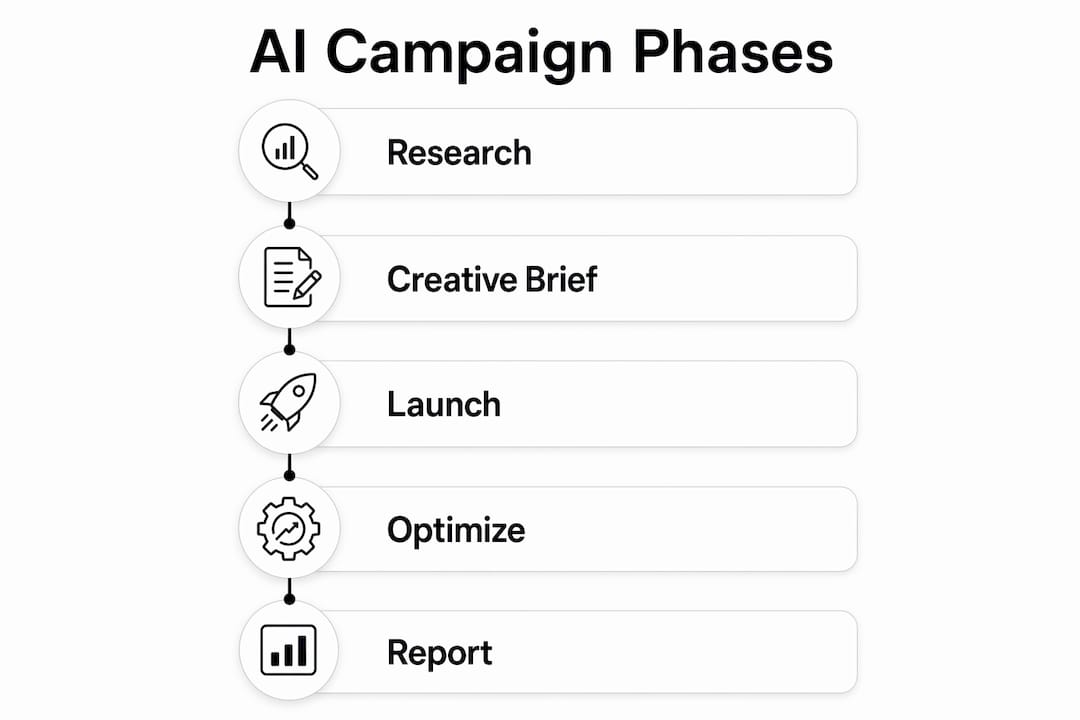 AI Campaign Phases

Research

Creative Brief

Launch

Optimize

Report