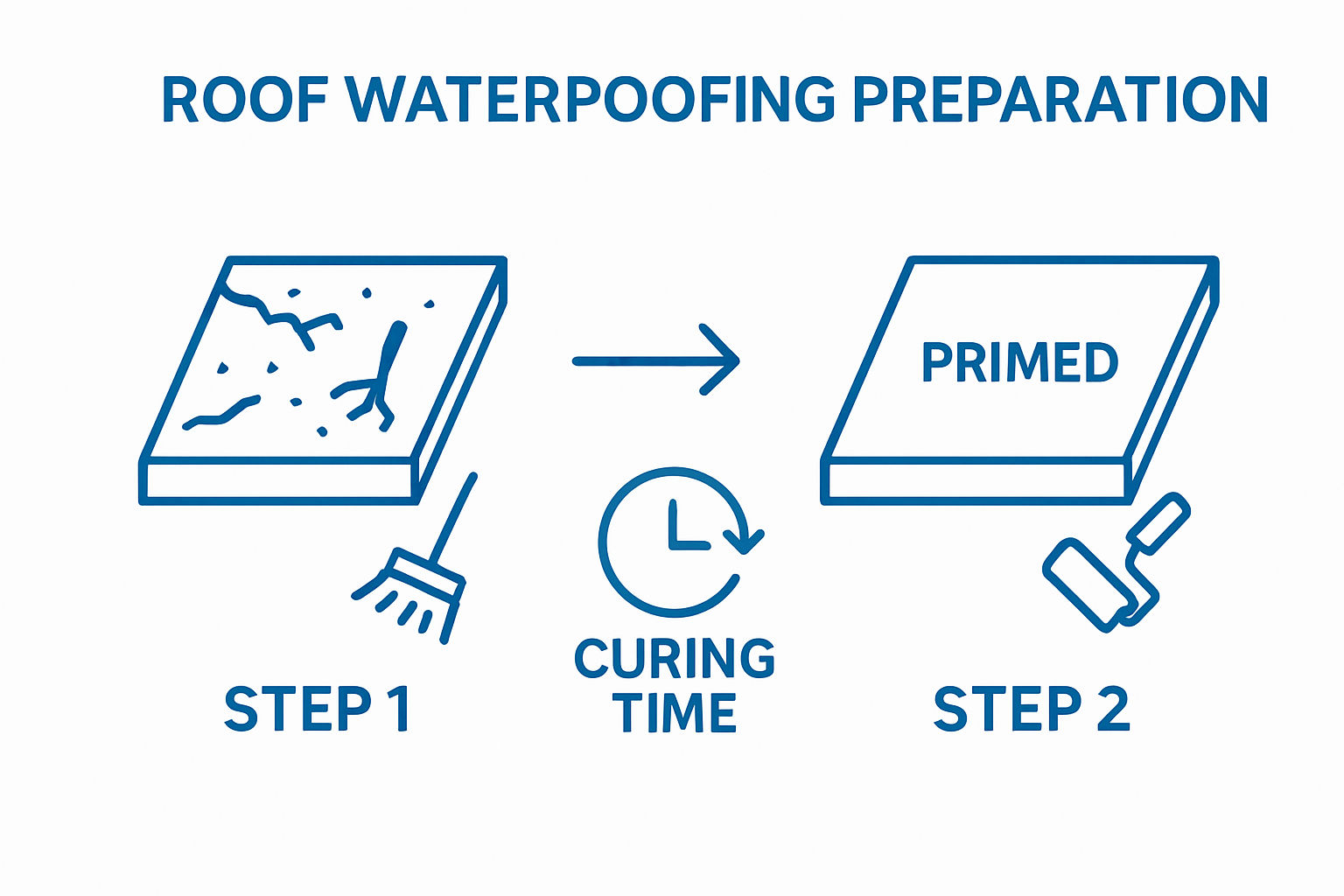 ROOF WATERPOOFING PREPARATION

PRIMED

STEP 1

CURING TIME

STEP 2