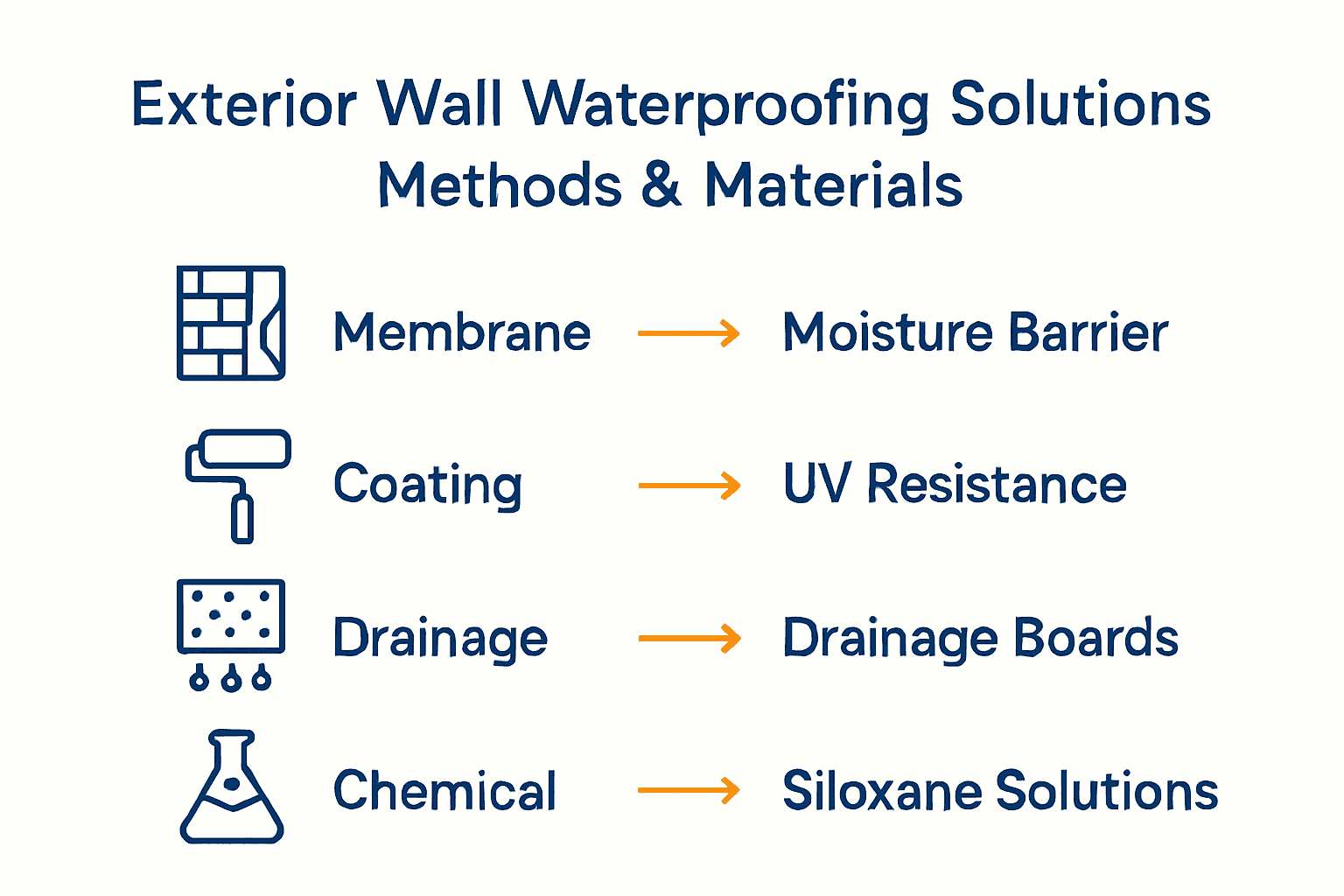 Exterior Wall Waterproofing Solutions
Methods & Materials

Membrane → Moisture Barrier

Coating → UV Resistance

Drainage → Drainage Boards

Chemical → Siloxane Solutions