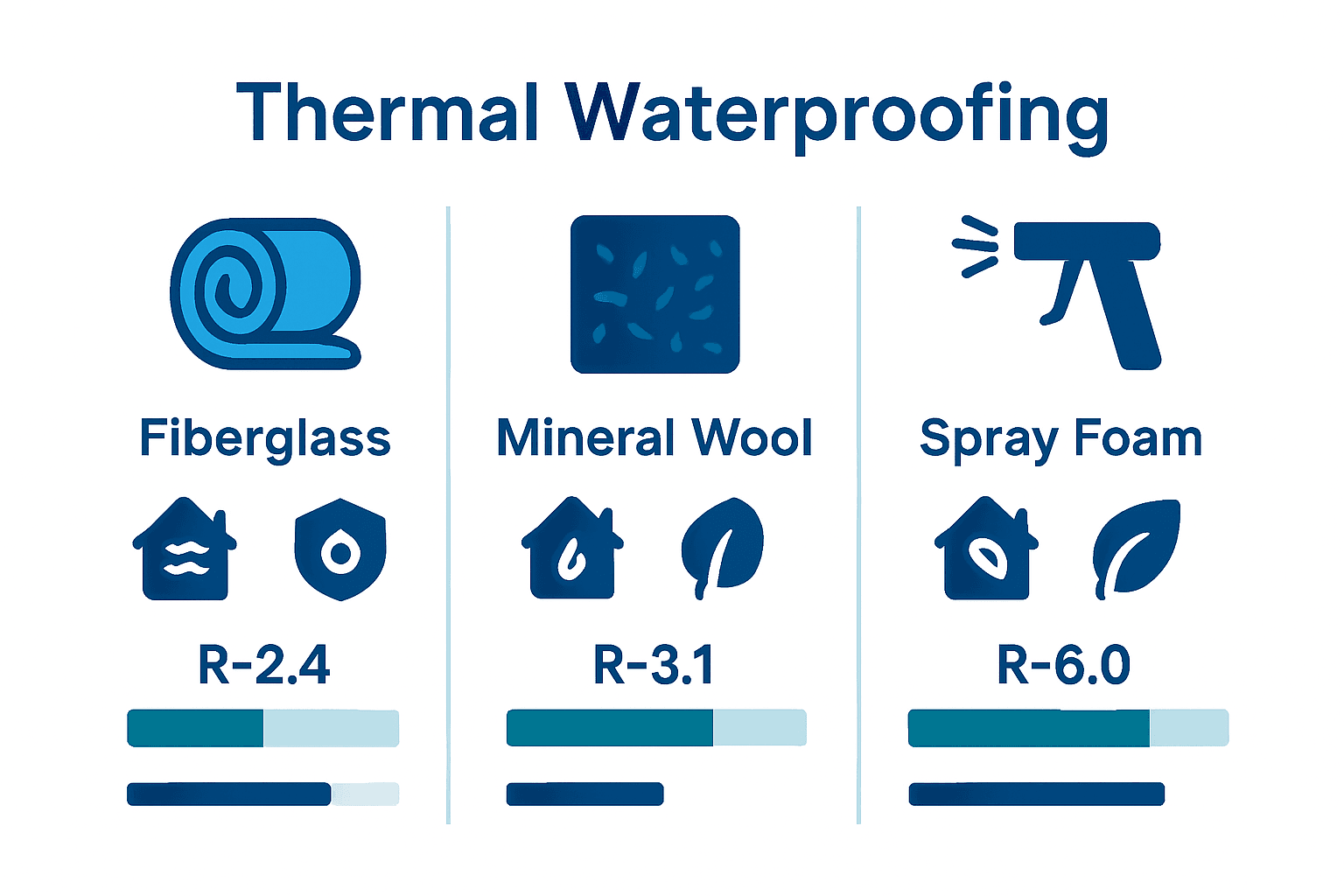 Thermal Waterproofing

Fiberglass

R-2.4

Mineral Wool

R-3.1

Spray Foam

R-6.0