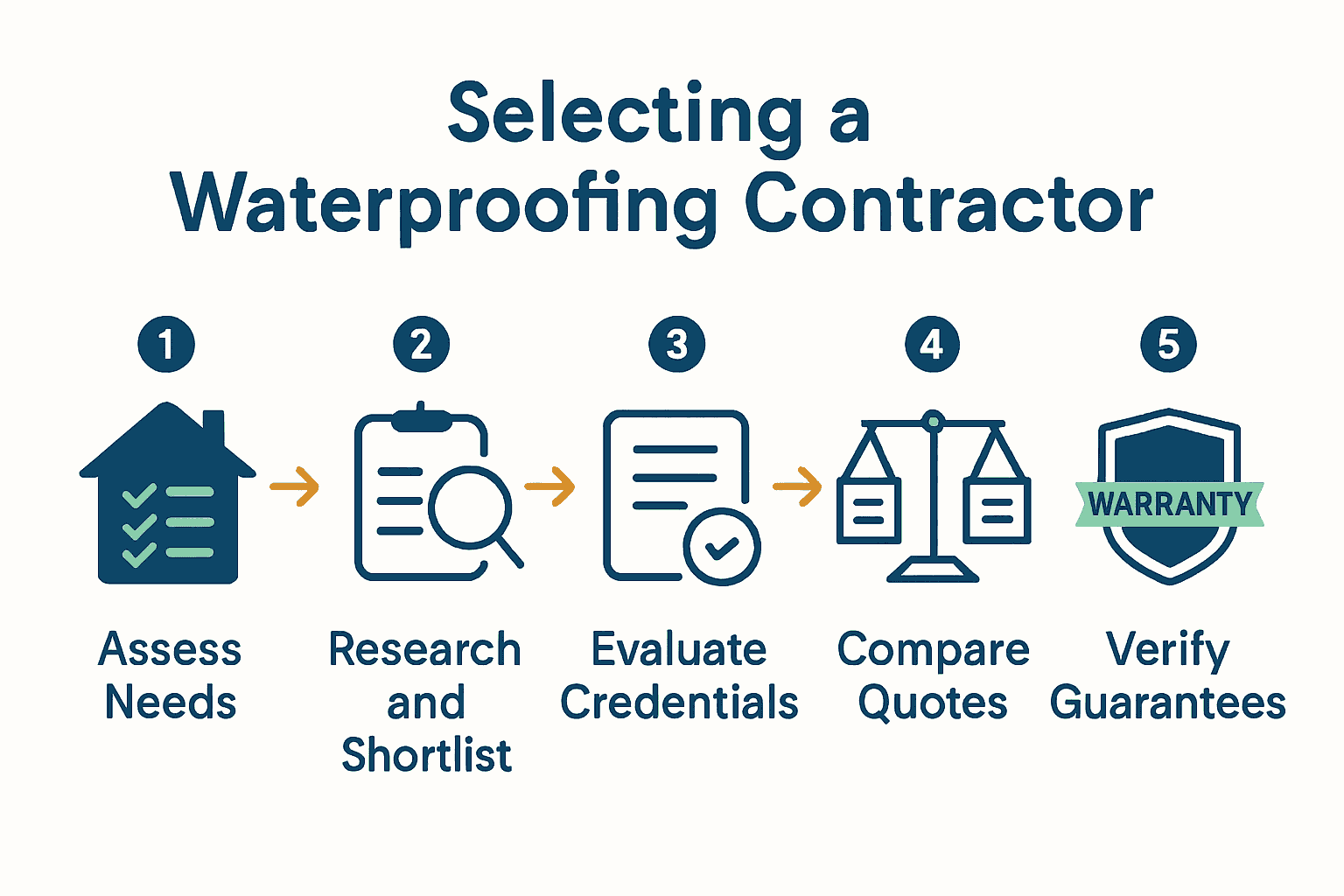 Selecting a Waterproofing Contractor

1
Assess Needs

2
Research and Shortlist

3
Evaluate Credentials

4
Compare Quotes

5
WARRANTY
Verify Guarantees