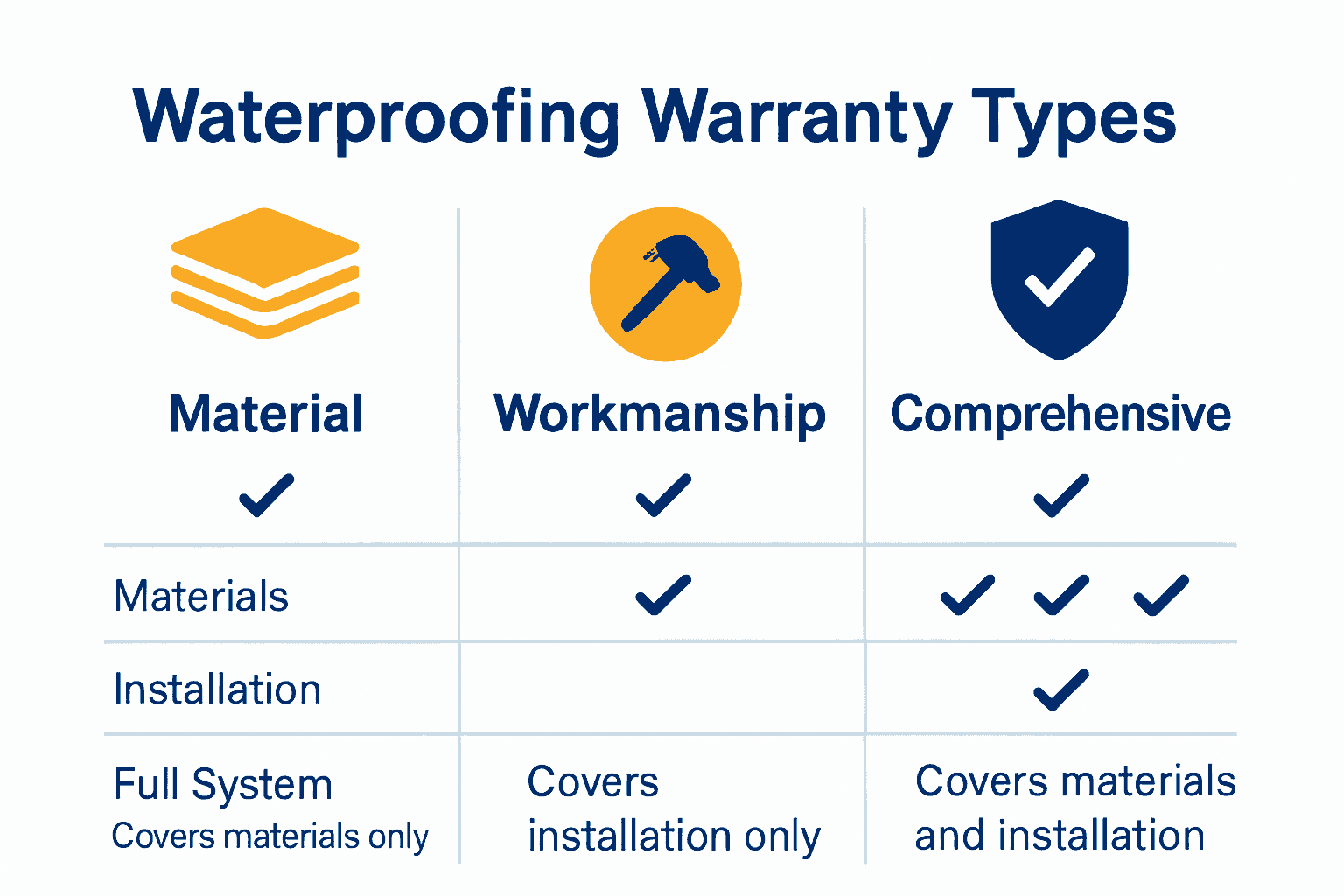 Waterproofing Warranty Types

| Material | Workmanship | Comprehensive |
|---|---|---|
| ✓ | ✓ | ✓ |
| Materials | ✓ | ✓ ✓ ✓ |
| Installation | | ✓ |
| Full System Covers materials only | Covers installation only | Covers materials and installation |