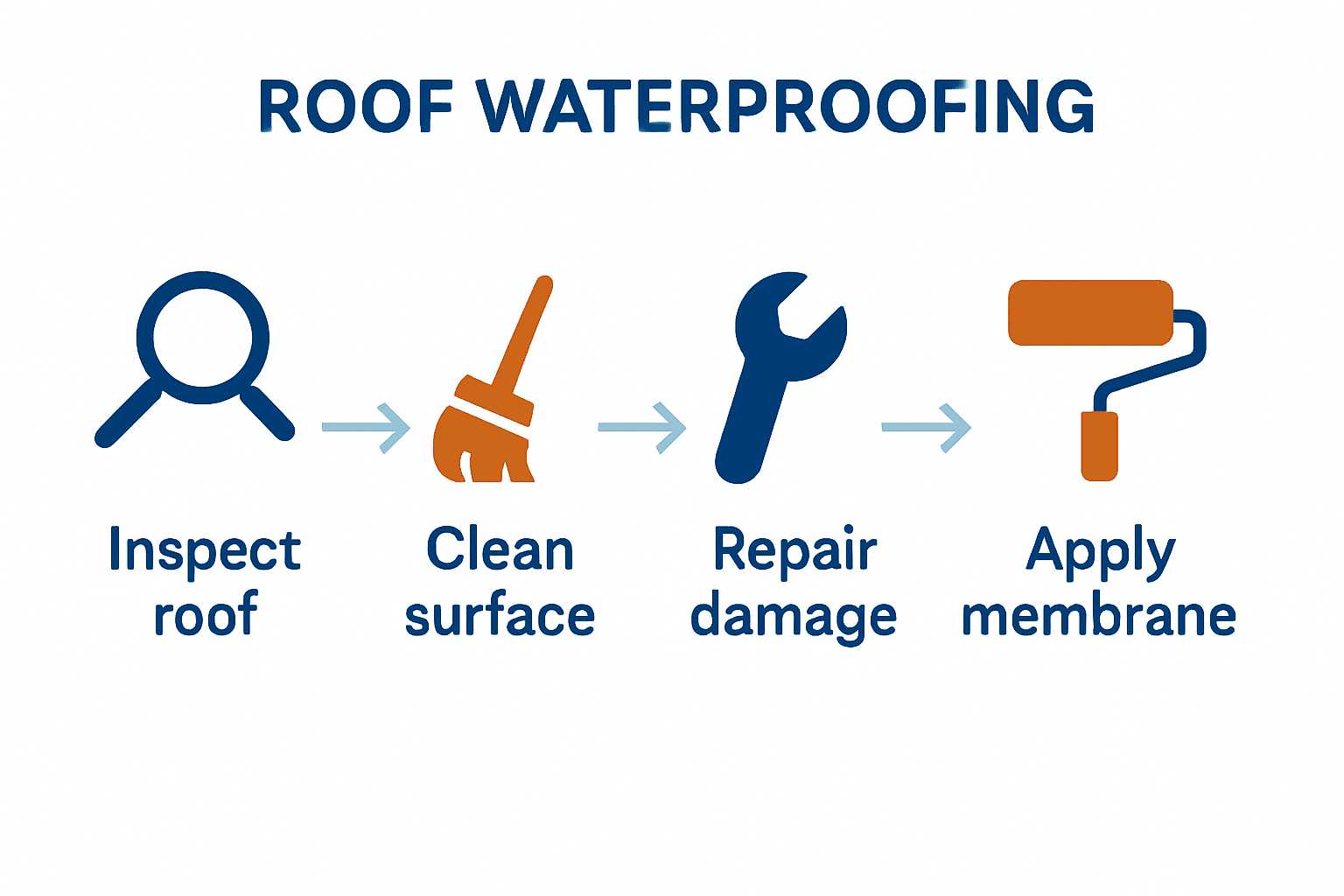 ROOF WATERPROOFING

Inspect roof

Clean surface

Repair damage

Apply membrane