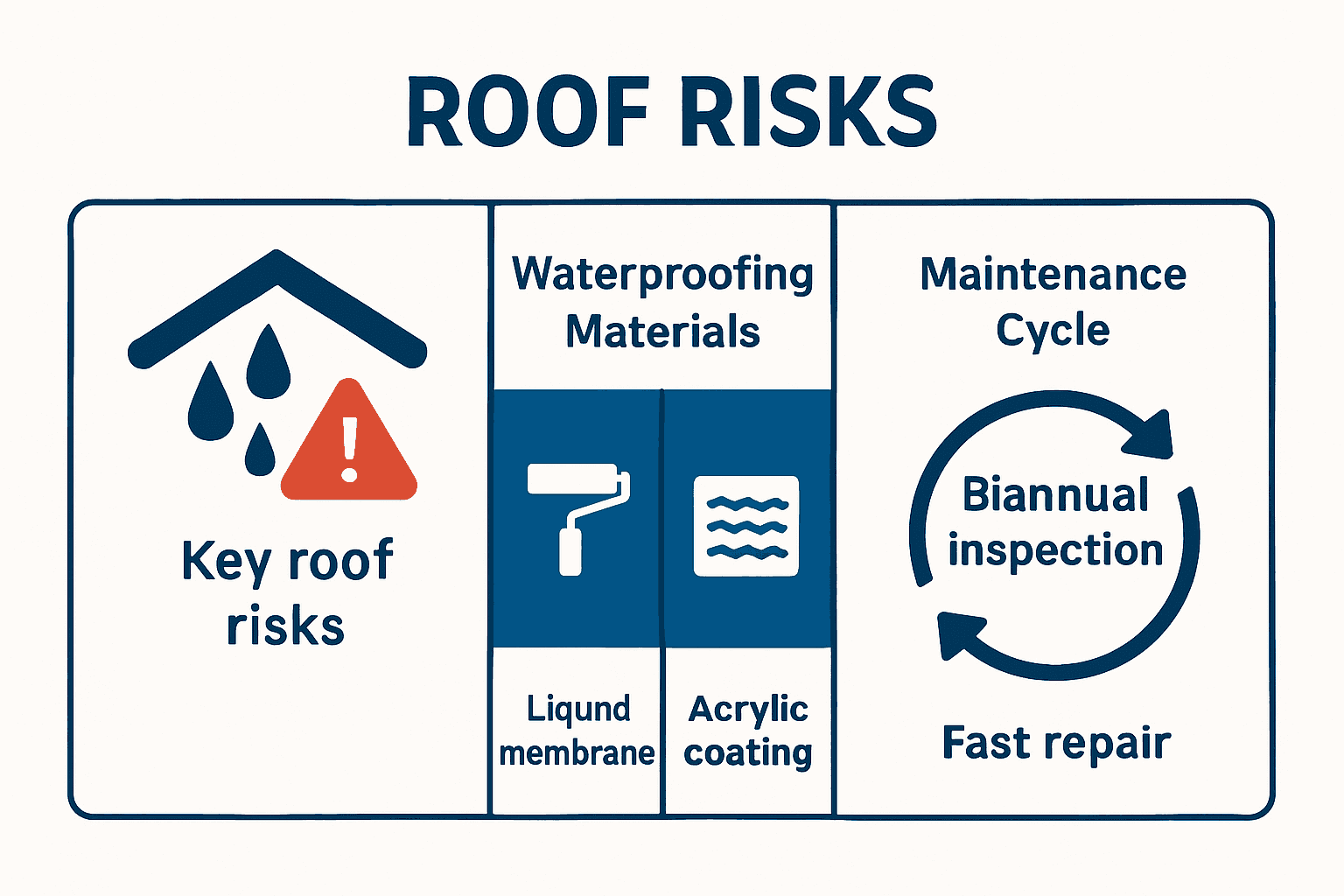 ROOF RISKS

Key roof risks

Waterproofing Materials

Liqund membrane

Acrylic coating

Maintenance Cycle

Biannual inspection

Fast repair