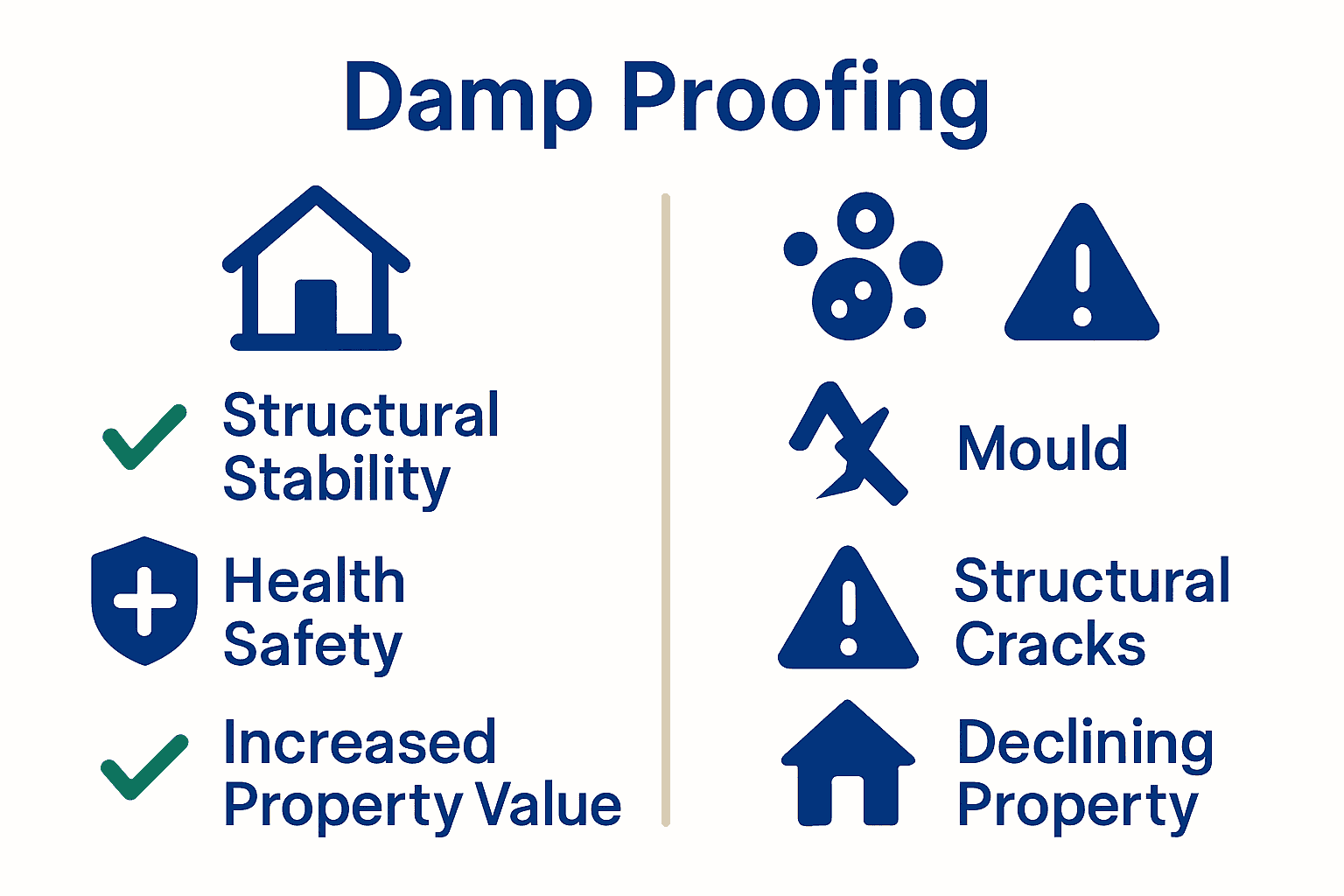 Damp Proofing

Structural Stability

Health Safety

Increased Property Value

Mould

Structural Cracks

Declining Property