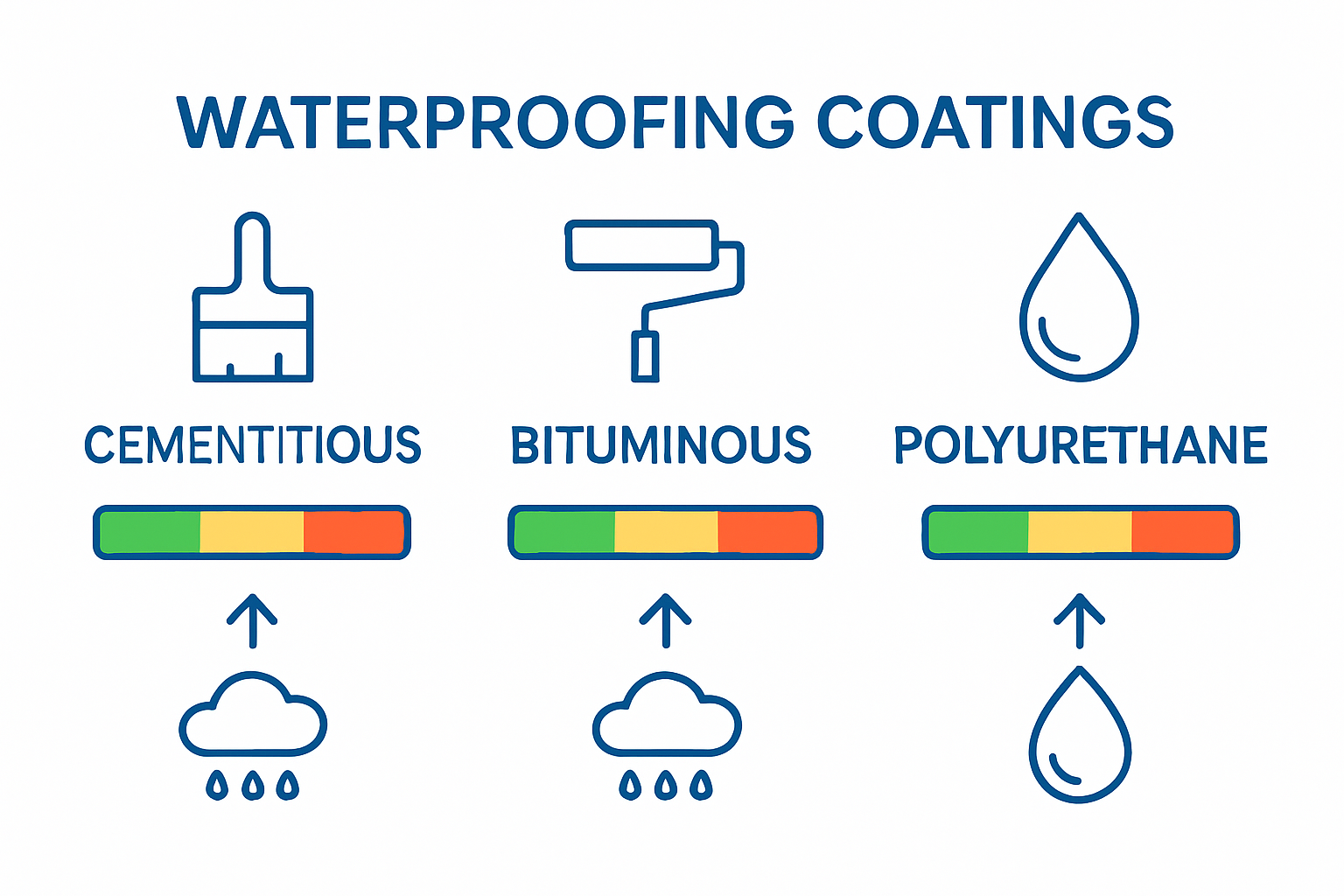 WATERPROOFING COATINGS

CEMENTITIOUS

BITUMINOUS

POLYURETHANE