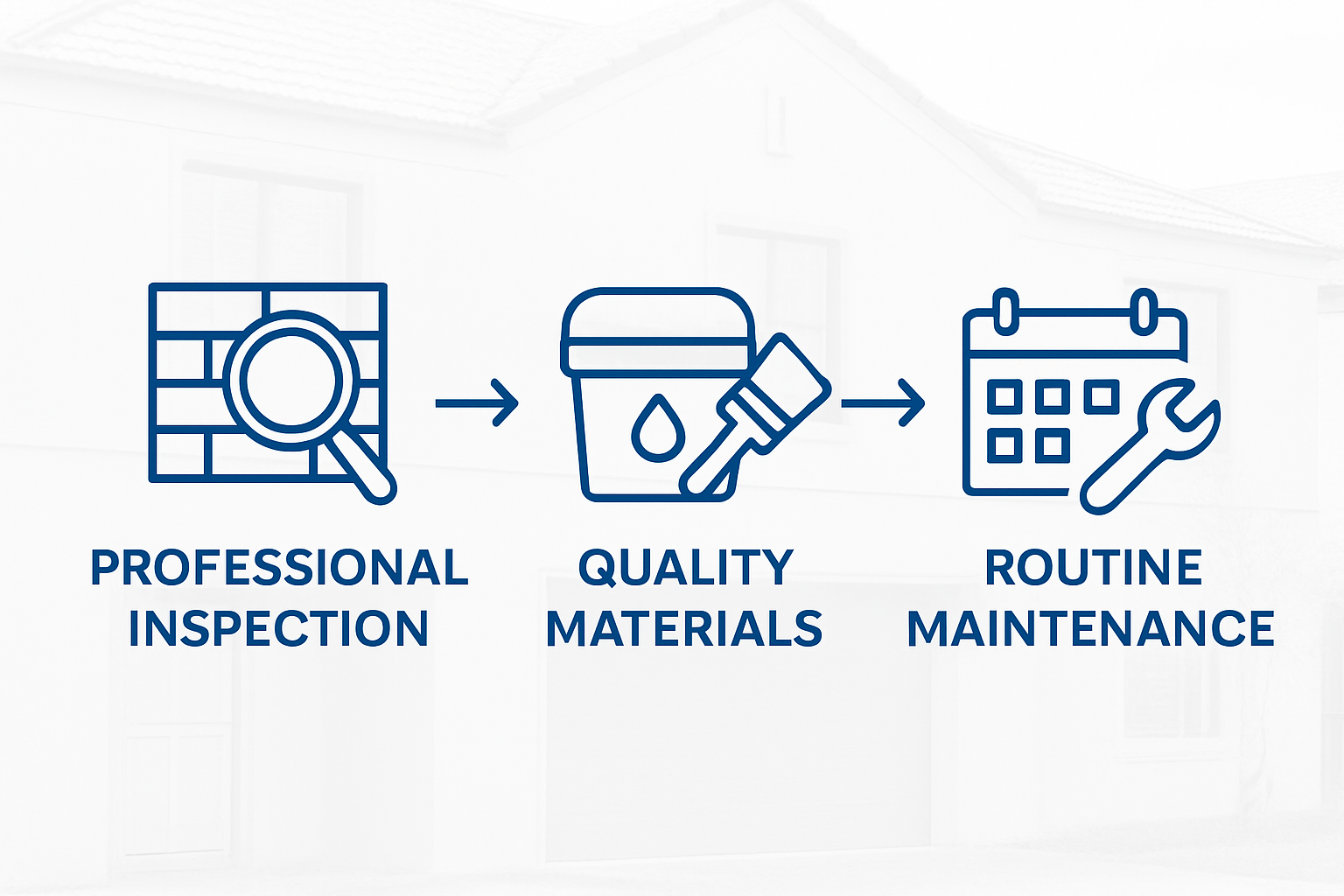 PROFESSIONAL INSPECTION

QUALITY MATERIALS

ROUTINE MAINTENANCE