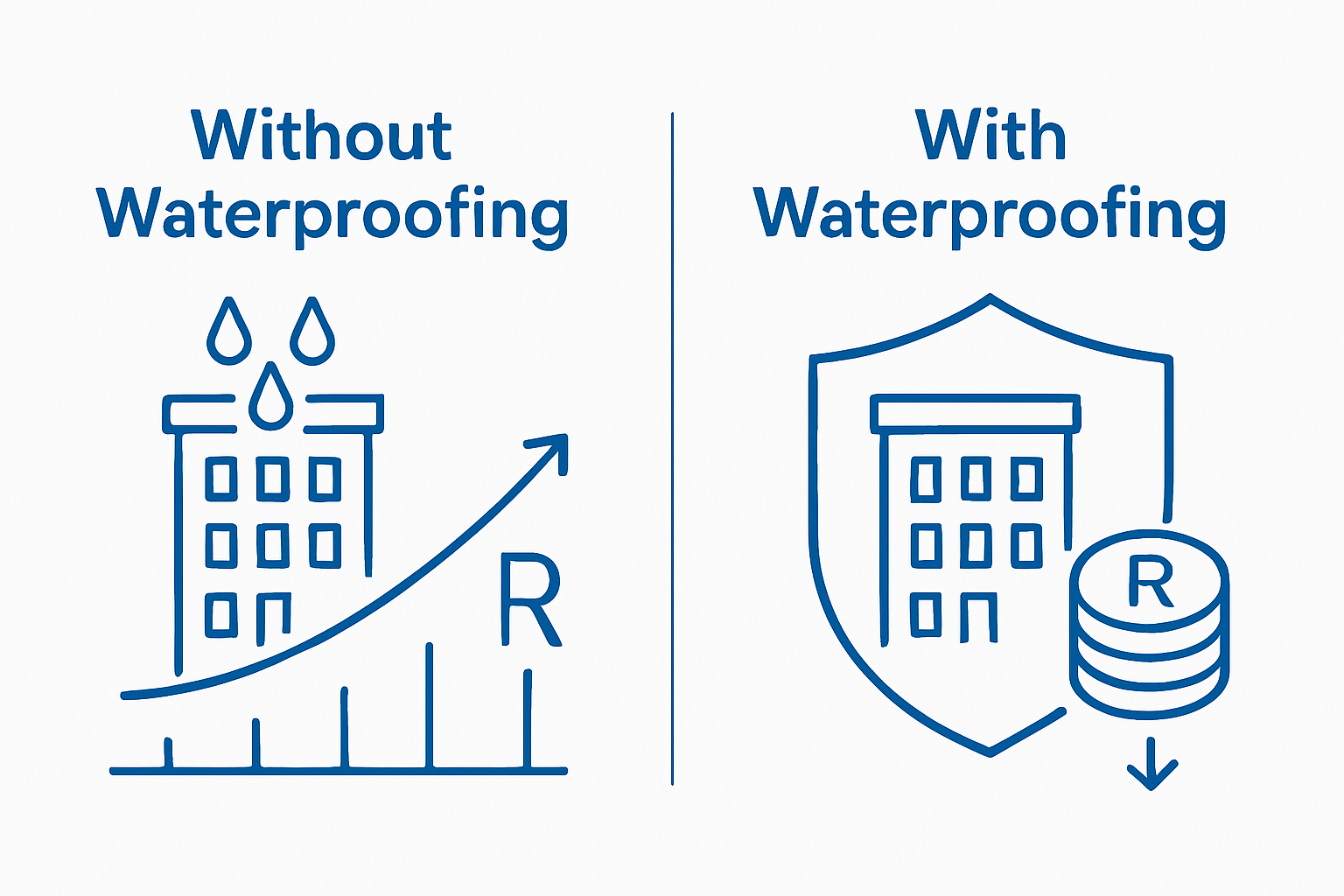 Without Waterproofing

R

With Waterproofing

R