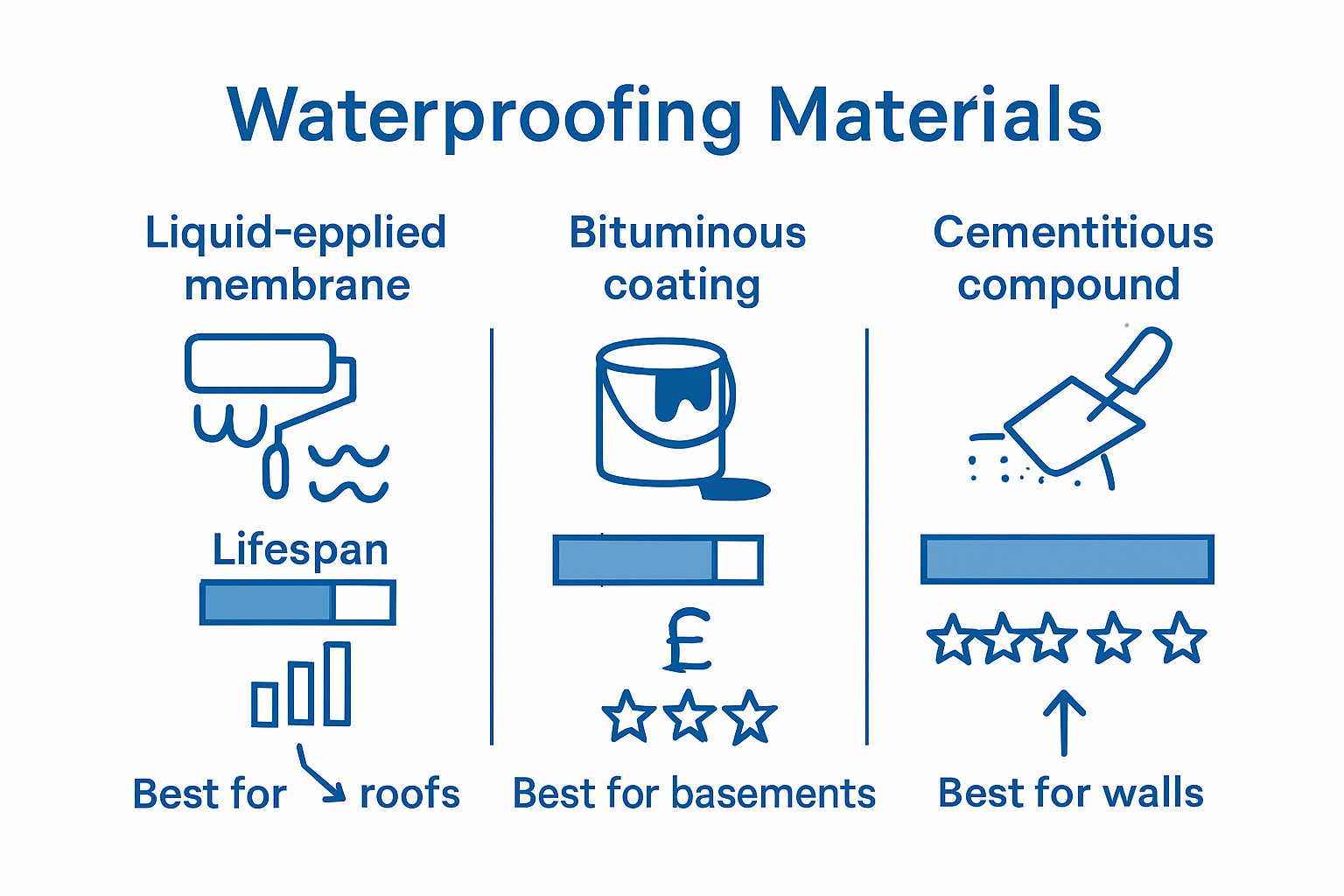 Waterproofing Materials

Liquid-epplied membrane

Lifespan

Best for roofs

Bituminous coating

£

Best for basements

Cementitious compound

Best for walls