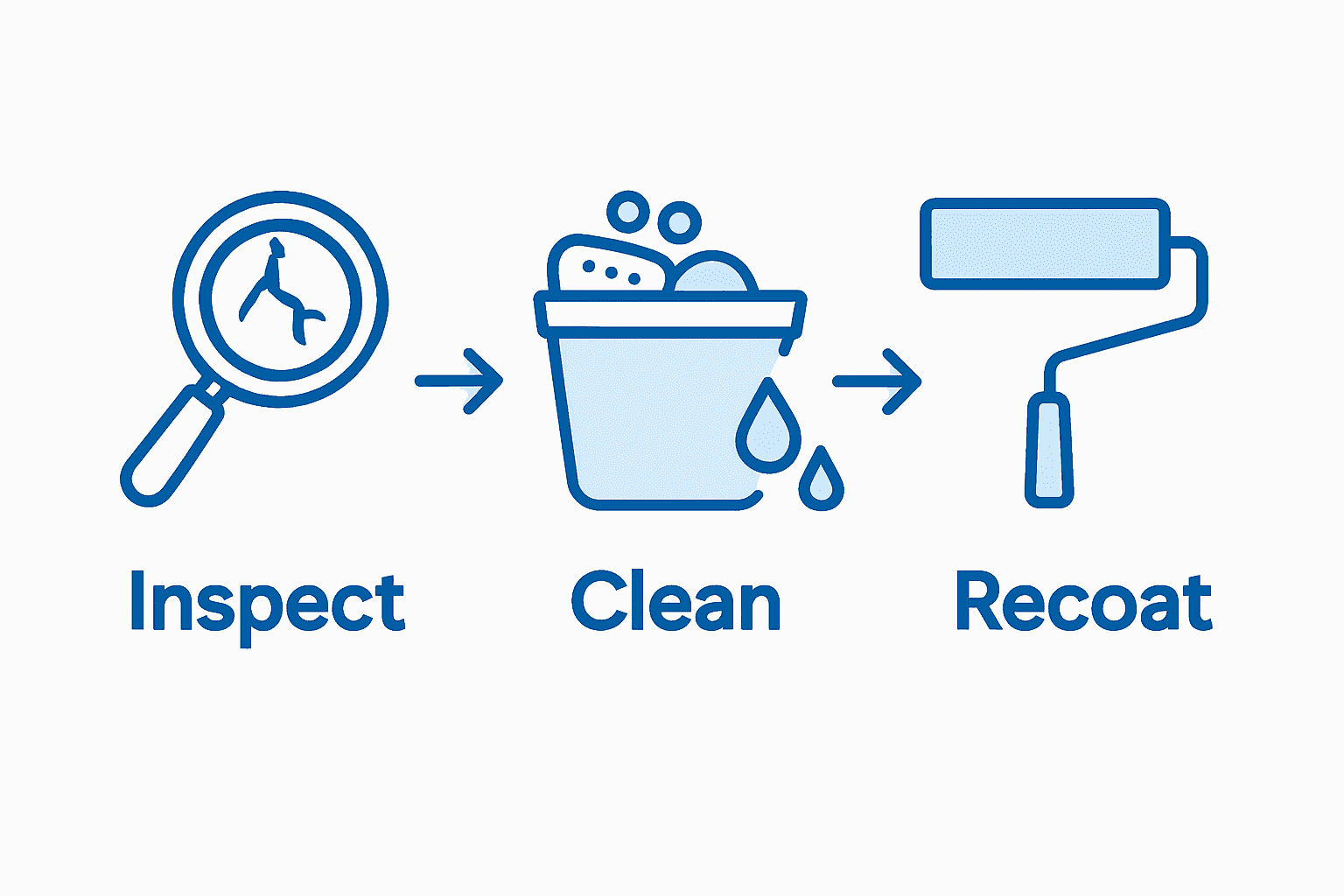 Inspect

Clean

Recoat