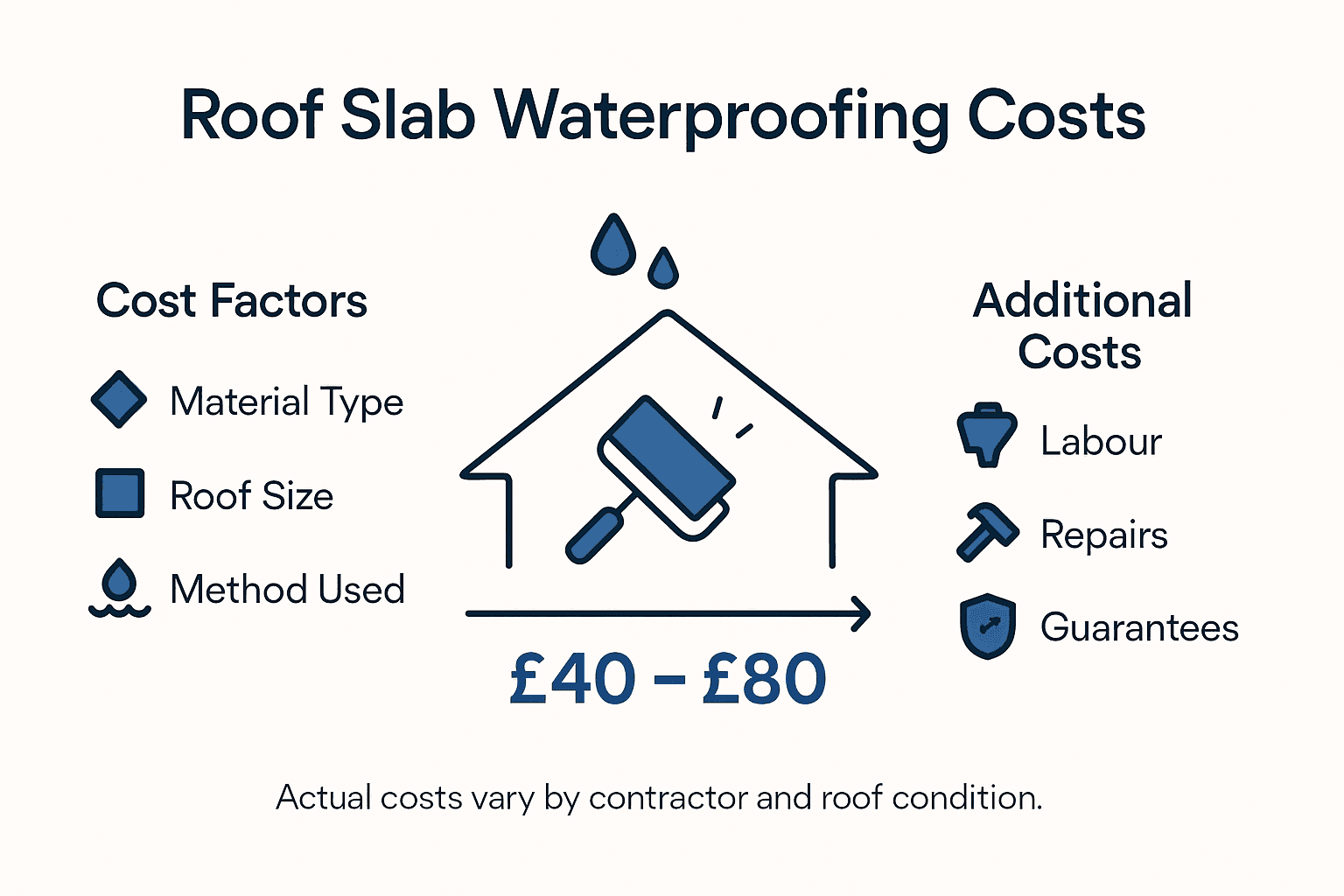 Roof Slab Waterproofing Costs

Cost Factors

Material Type

Roof Size

Method Used

£40 – £80

Additional Costs

Labour

Repairs

Guarantees

Actual costs vary by contractor and roof condition.