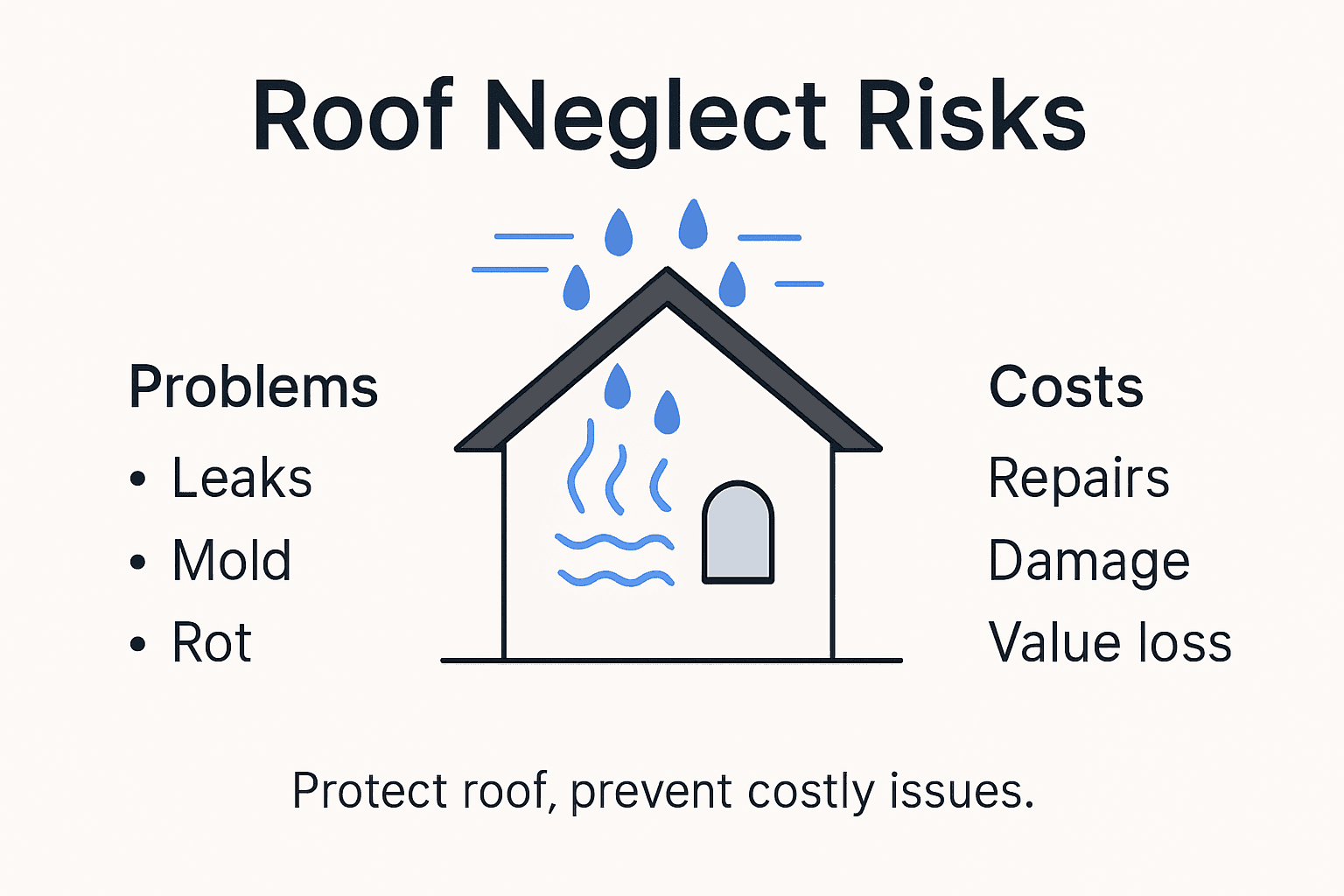 Roof Neglect Risks

Problems
• Leaks
• Mold
• Rot

Costs
Repairs
Damage
Value loss

Protect roof, prevent costly issues.