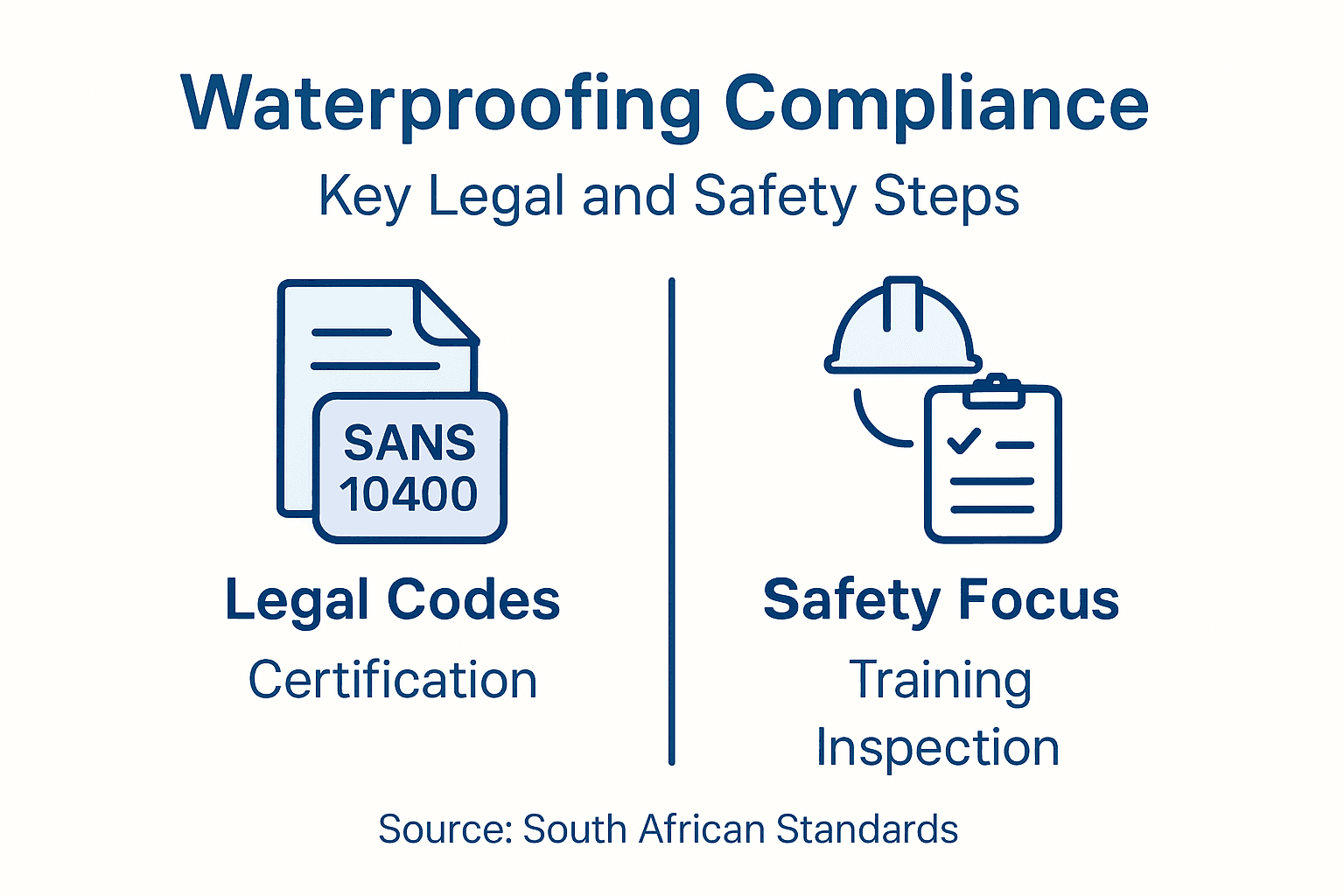 Waterproofing Compliance

Key Legal and Safety Steps

SANS 10400

Legal Codes

Certification

Safety Focus

Training

Inspection

Source: South African Standards