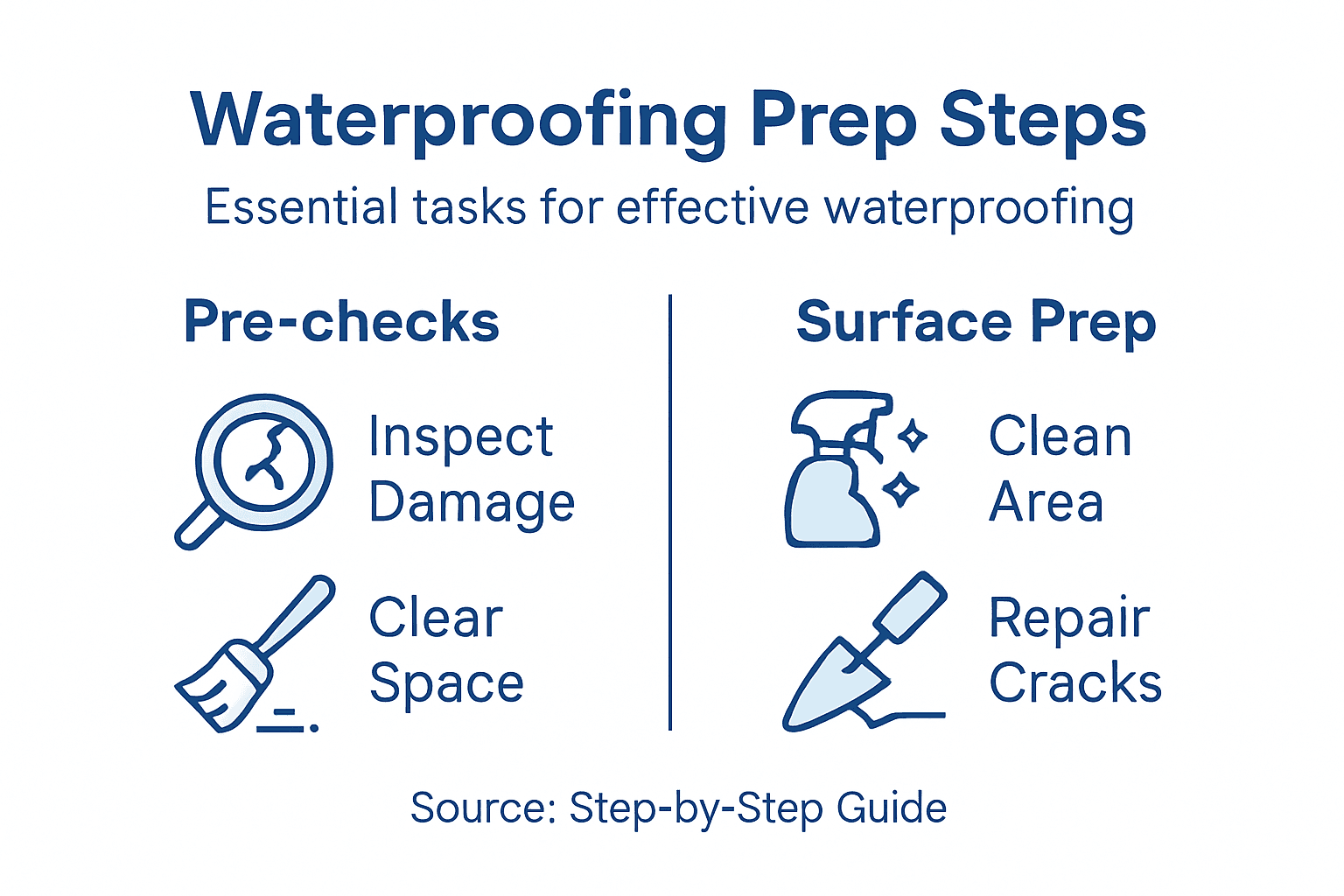 Waterproofing Prep Steps

Essential tasks for effective waterproofing

Pre-checks

Inspect Damage

Clear Space

Surface Prep

Clean Area

Repair Cracks

Source: Step-by-Step Guide